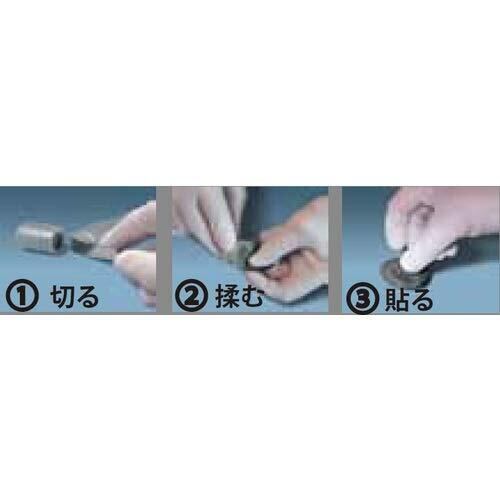 ① 切る

② 揉む

③ 貼る