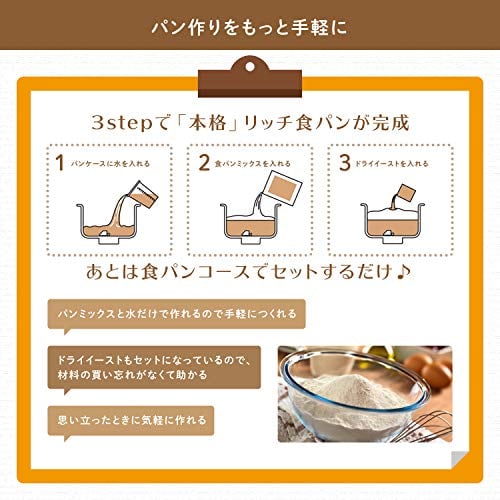 パン作りをもっと手軽に

3stepで「本格」リッチ食パンが完成

1 パンケースに水を入れる

2 食パンミックスを入れる

3 ドライイーストを入れる

あとは食パンコースでセットするだけ♪

パンミックスと水だけで作れるので手軽につくれる

ドライイーストもセットになっているので、材料の買い忘れがなくて助かる

思い立ったときに気軽に作れる