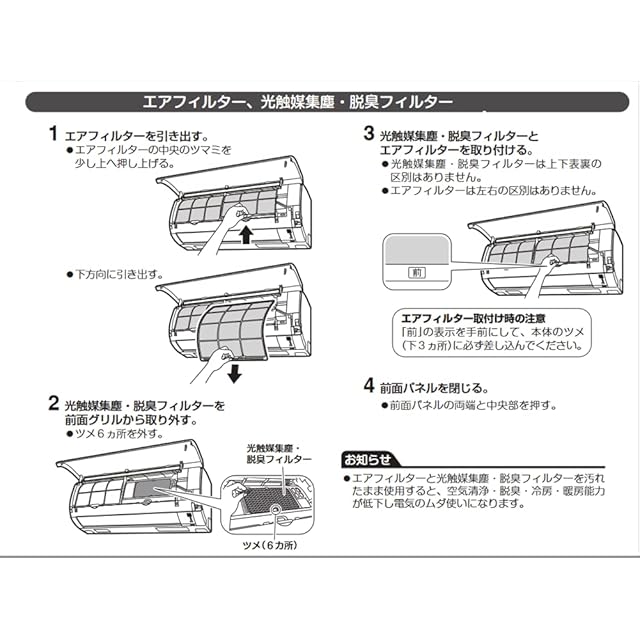 エアフィルター、光触媒集塵・脱臭フィルター

1 エアフィルターを引き出す。
●エアフィルターの中央のツマミを少し上へ押し上げる。

●下方向に引き出す。

2 光触媒集塵・脱臭フィルターを前面グリルから取り外す。
●ツメ6ヵ所を外す。

光触媒集塵・脱臭フィルター

ツメ（6カ所）

3 光触媒集塵・脱臭フィルターとエアフィルターを取り付ける。
●光触媒集塵・脱臭フィルターは上下表裏の区別はありません。
●エアフィルターは左右の区別はありません。

前

エアフィルター取付け時の注意
「前」の表示を手前にして、本体のツメ（下3ヵ所）に必ず差し込んでください。

4 前面パネルを閉じる。
●前面パネルの両端と中央部を押す。

お知らせ
●エアフィルターと光触媒集塵・脱臭フィルターを汚れたまま使用すると、空気清浄・脱臭・冷房・暖房能力が低下し電気のムダ使いになります。