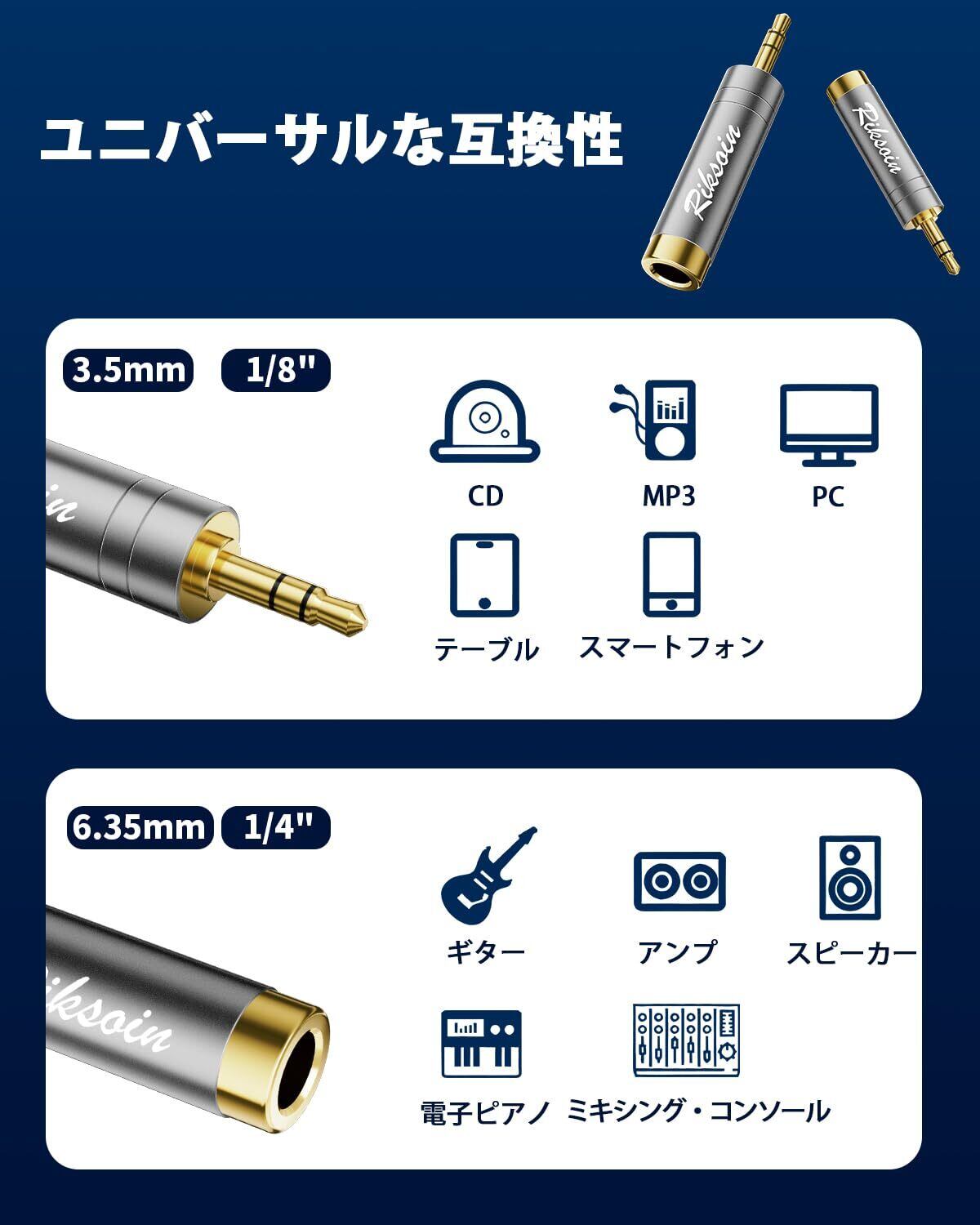 ユニバーサルな互換性

Riksoin

Riksoin

3.5mm 1/8"

CD

MP3

PC

テーブル

スマートフォン

6.35mm 1/4"

Riksoin

ギター

アンプ

スピーカー

電子ピアノ

ミキシング・コンソール