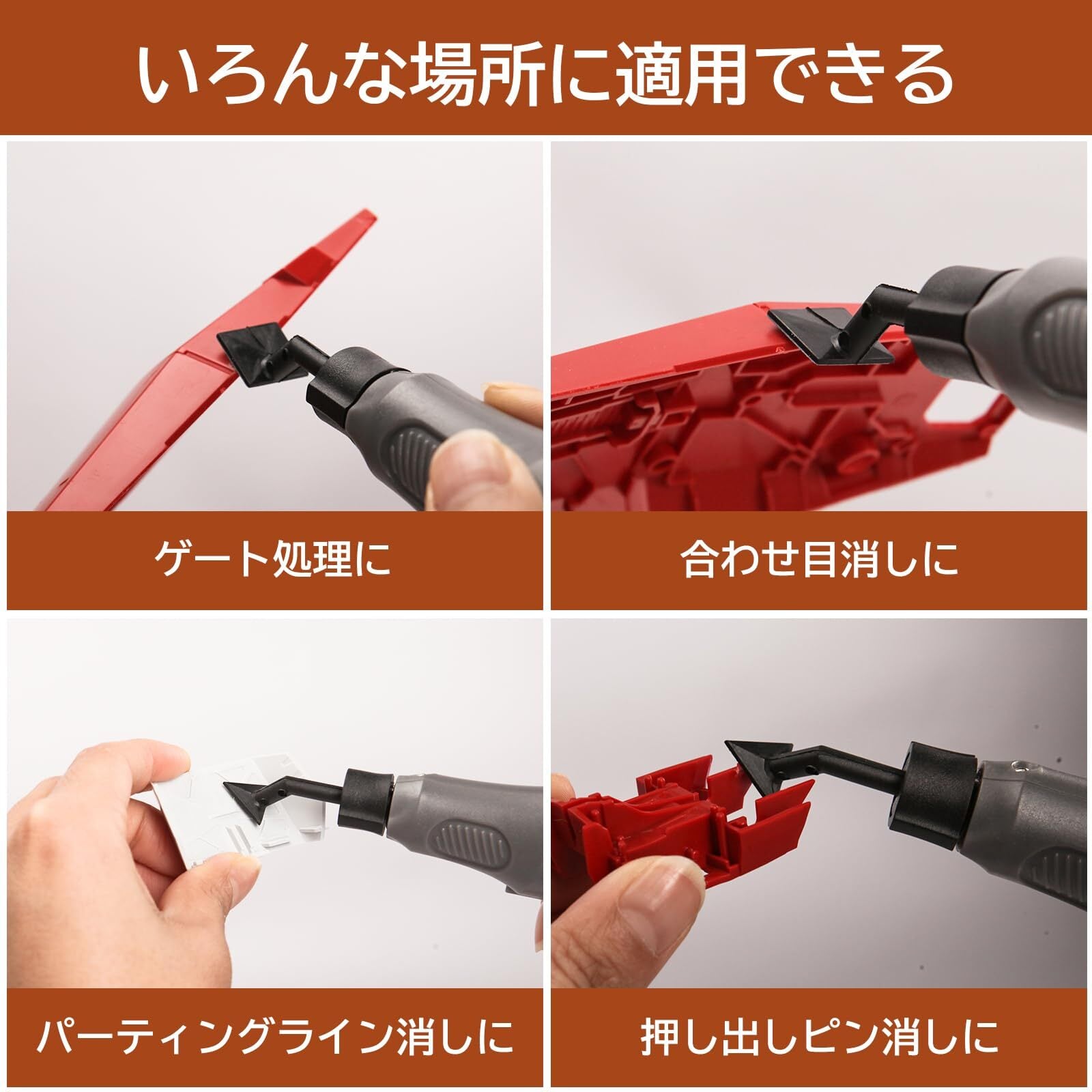 いろんな場所に適用できる

ゲート処理に

合わせ目消しに

パーティングライン消しに

押し出しピン消しに