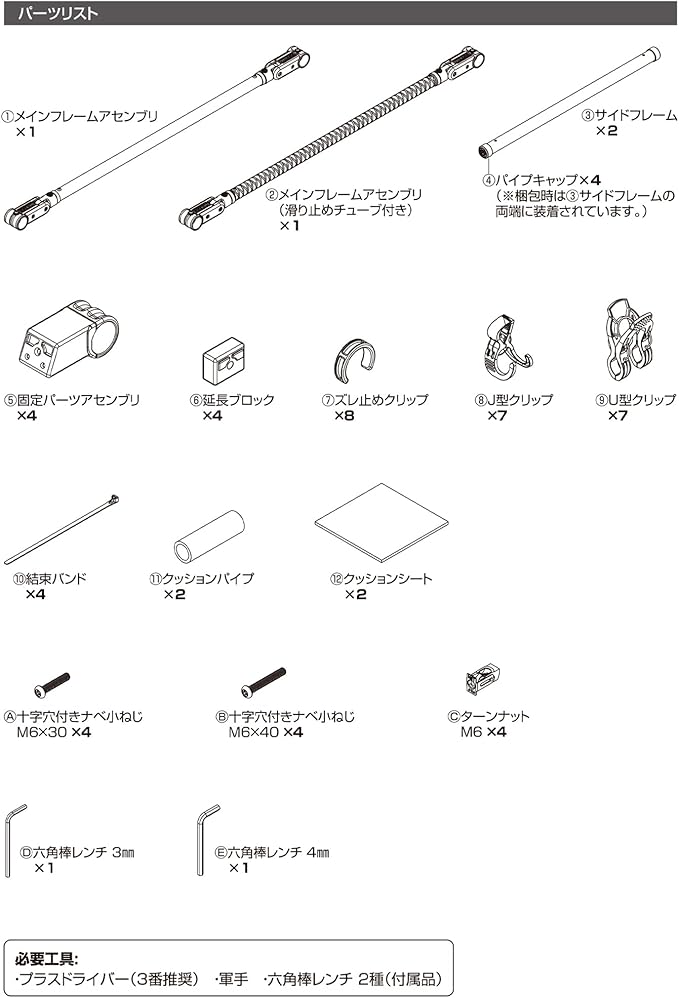 パーツリスト

①メインフレームアセンブリ
×1

②メインフレームアセンブリ
（滑り止めチューブ付き）
×1

③サイドフレーム
×2

④パイプキャップ×4
（※梱包時は③サイドフレームの両端に装着されています。）

⑤固定パーツアセンブリ
×4

⑥延長ブロック
×4

⑦ズレ止めクリップ
×8

⑧J型クリップ
×7

⑨U型クリップ
×7

⑩結束バンド
×4

⑪クッションパイプ
×2

⑫クッションシート
×2

Ⓐ十字穴付きナベ小ねじ
M6×30 ×4

Ⓑ十字穴付きナベ小ねじ
M6×40 ×4

Ⓒターンナット
M6 ×4

Ⓓ六角棒レンチ 3㎜
×1

Ⓔ六角棒レンチ 4㎜
×1

必要工具:
・プラスドライバー（3番推奨） ・軍手 ・六角棒レンチ 2種（付属品）