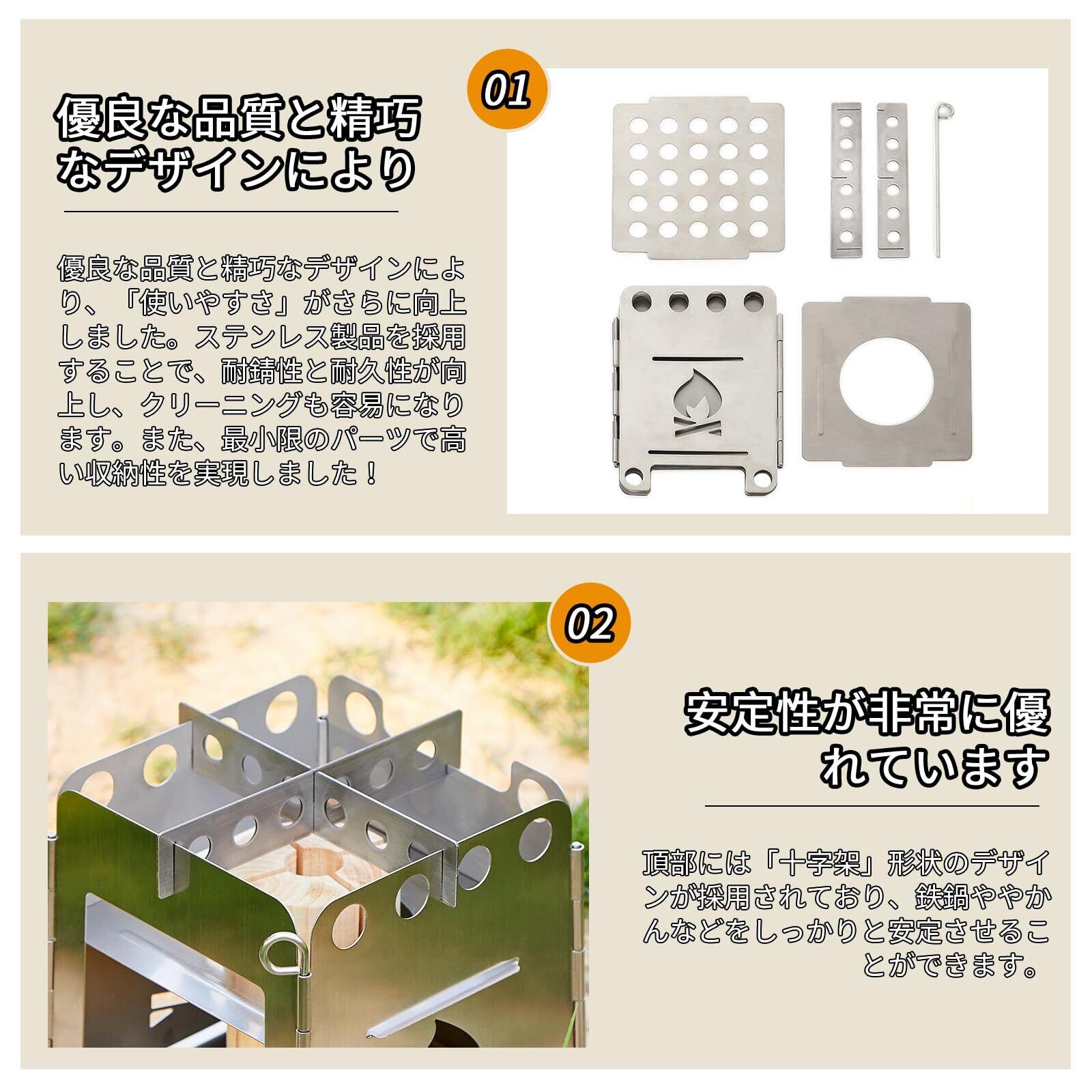 01

優良な品質と精巧なデザインにより

優良な品質と精巧なデザインにより、「使いやすさ」がさらに向上しました。ステンレス製品を採用することで、耐錆性と耐久性が向上し、クリーニングも容易になります。また、最小限のパーツで高い収納性を実現しました！

02

安定性が非常に優れています

頂部には「十字架」形状のデザインが採用されており、鉄鍋ややかんなどをしっかりと安定させることができます。