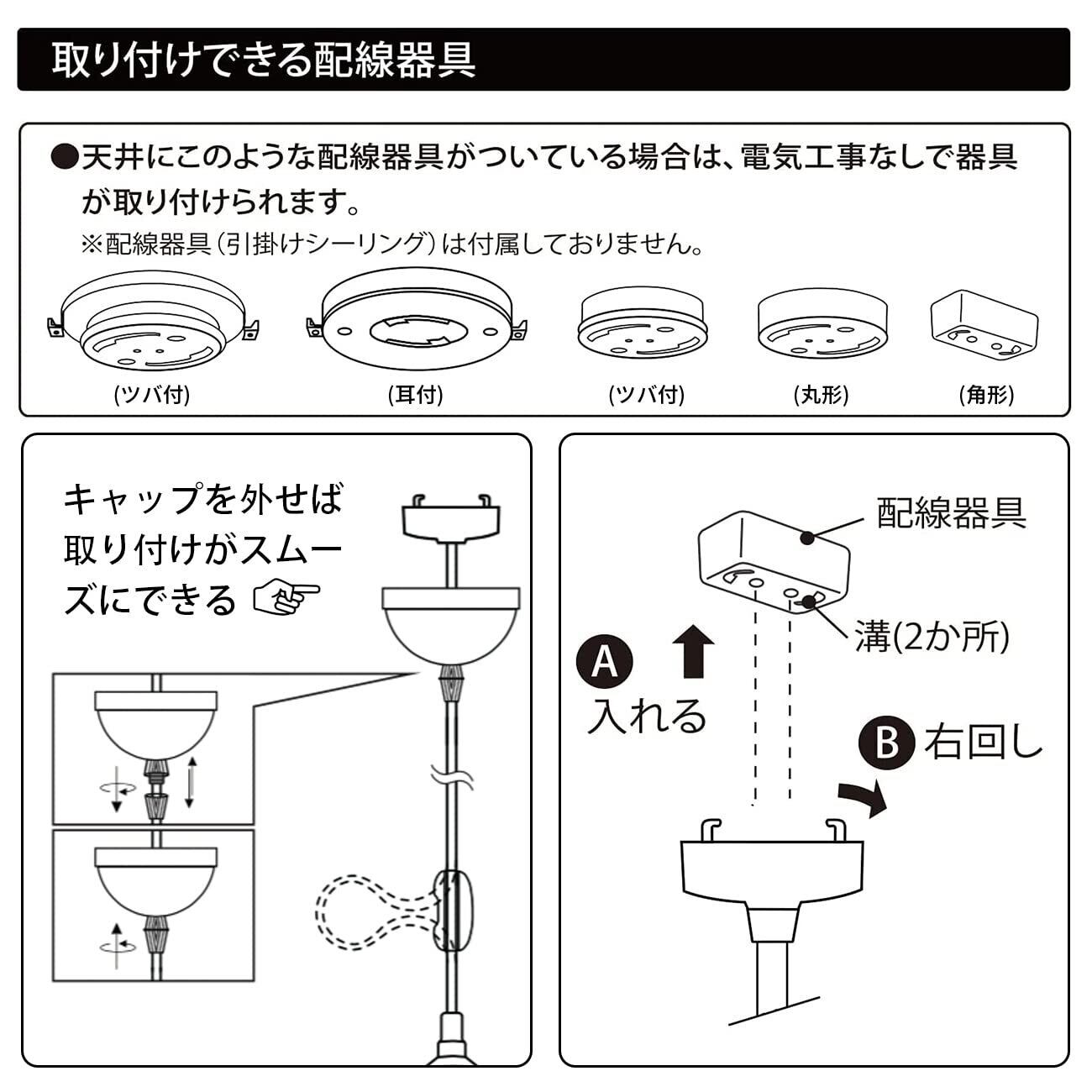 取り付けできる配線器具

●天井にこのような配線器具がついている場合は、電気工事なしで器具が取り付けられます。
※配線器具（引掛けシーリング）は付属しておりません。

(ツバ付)　(耳付)　(ツバ付)　(丸形)　(角形)

キャップを外せば取り付けがスムーズにできる

配線器具
溝(2か所)
A 入れる
B 右回し