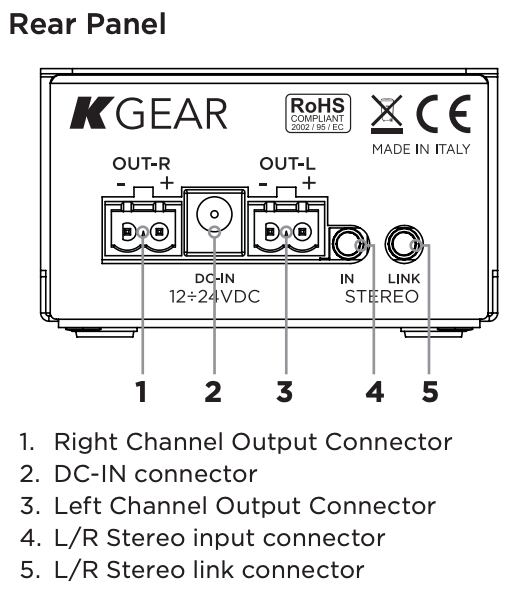 Rear Panel

K GEAR

RoHS
COMPLIANT
2002 / 95 / EC

CE

MADE IN ITALY

OUT-R
- +

OUT-L
- +

DC-IN
12÷24VDC

IN LINK
STEREO

1 2 3 4 5

1. Right Channel Output Connector
2. DC-IN connector
3. Left Channel Output Connector
4. L/R Stereo input connector
5. L/R Stereo link connector