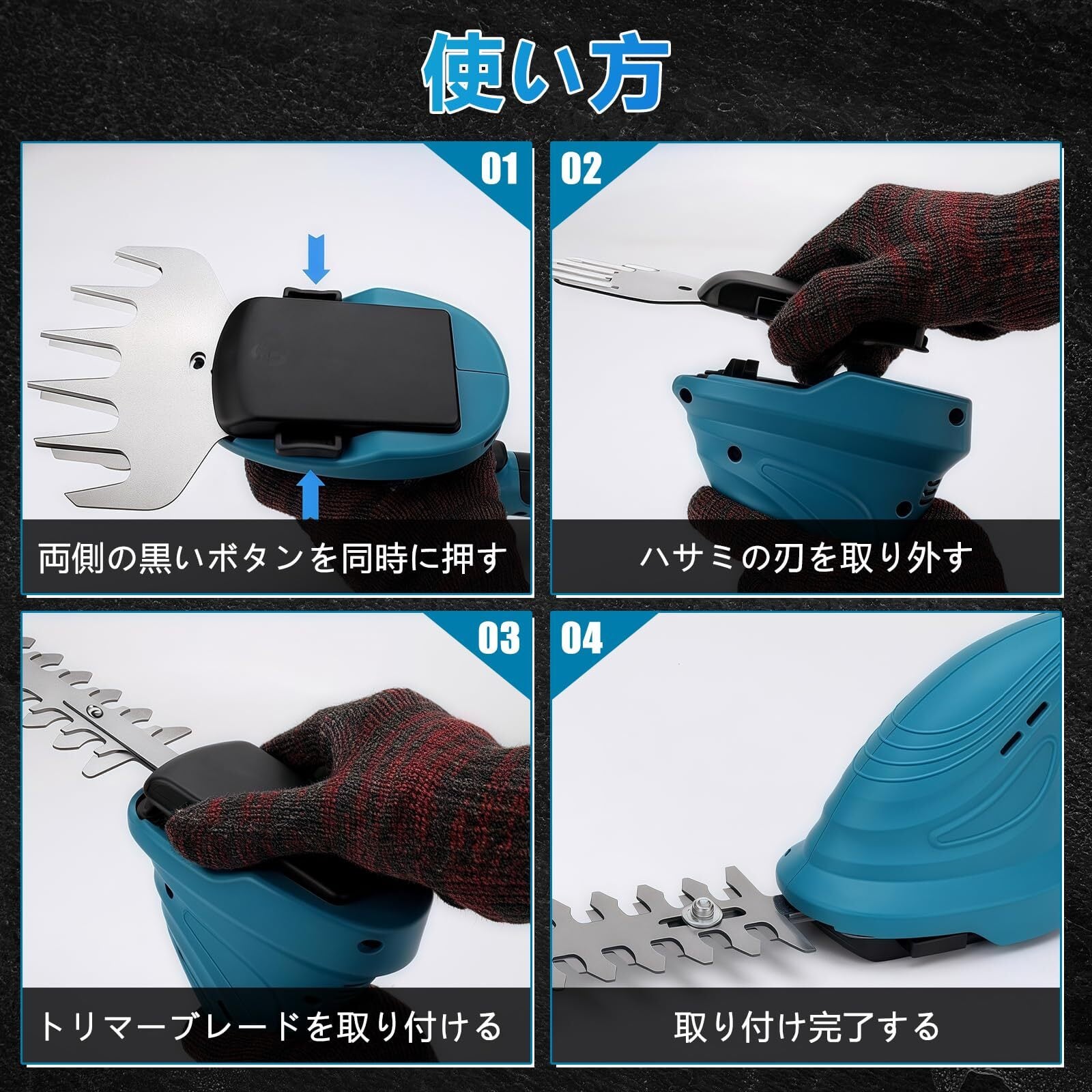 使い方

01

両側の黒いボタンを同時に押す

02

ハサミの刃を取り外す

03

トリマーブレードを取り付ける

04

取り付け完了する