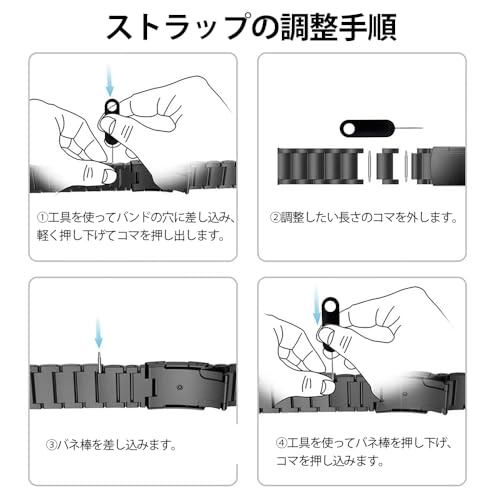 ストラップの調整手順

①工具を使ってバンドの穴に差し込み、軽く押し下げてコマを押し出します。

②調整したい長さのコマを外します。

③バネ棒を差し込みます。

④工具を使ってバネ棒を押し下げ、コマを押し込みます。