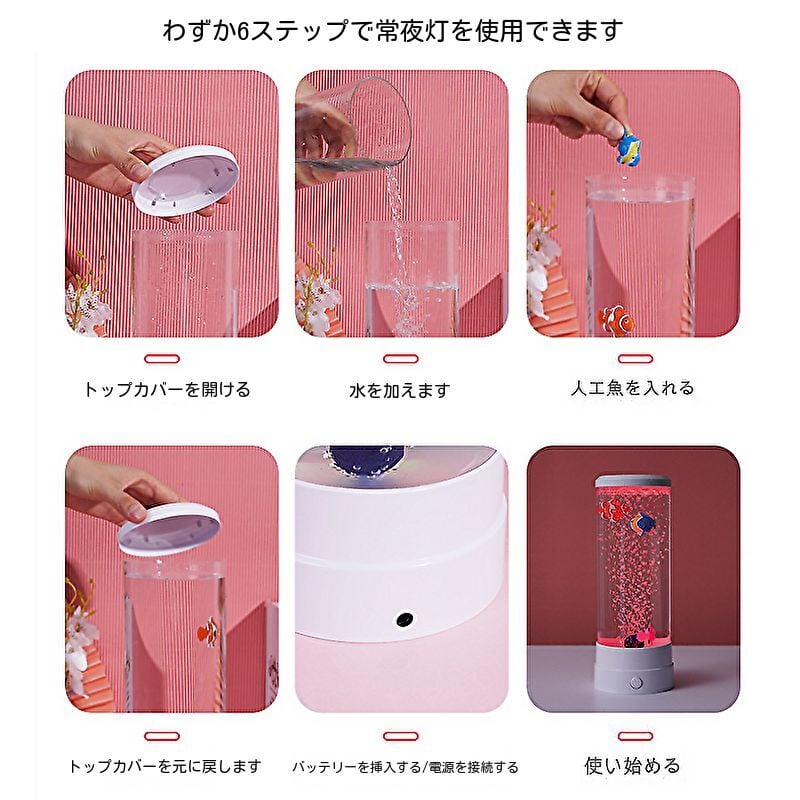 わずか6ステップで常夜灯を使用できます

トップカバーを開ける

水を加えます

人工魚を入れる

トップカバーを元に戻します

バッテリーを挿入する/電源を接続する

使い始める