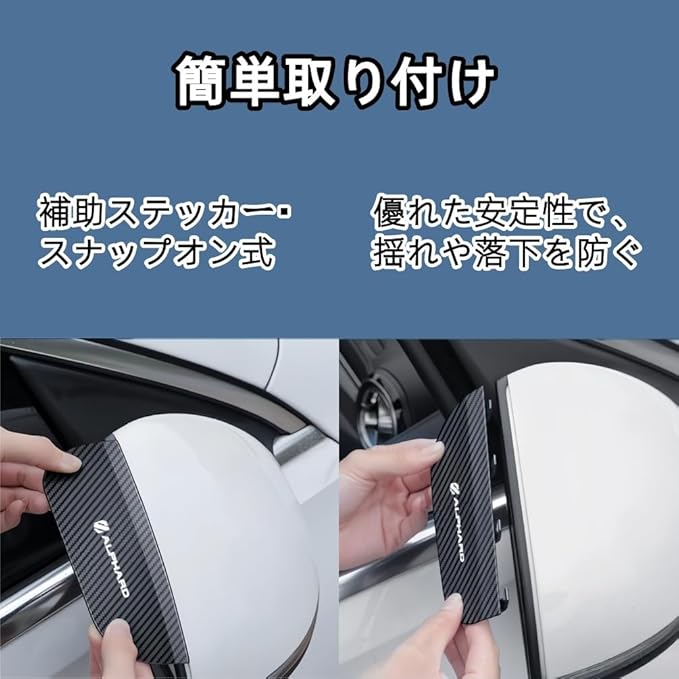 簡単取り付け

補助ステッカー・スナップオン式

優れた安定性で、揺れや落下を防ぐ

ALPHARD

ALPHARD