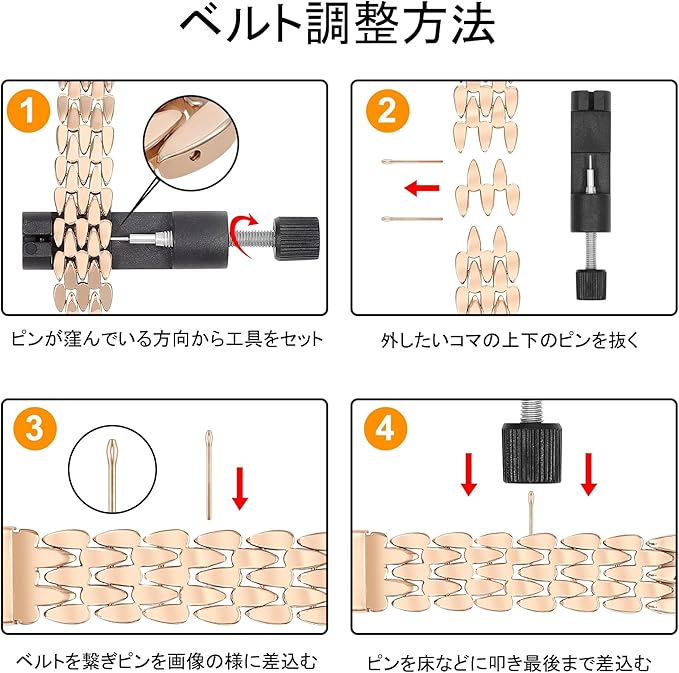 ベルト調整方法

1

ピンが窪んでいる方向から工具をセット

2

外したいコマの上下のピンを抜く

3

ベルトを繋ぎピンを画像の様に差込む

4

ピンを床などに叩き最後まで差込む