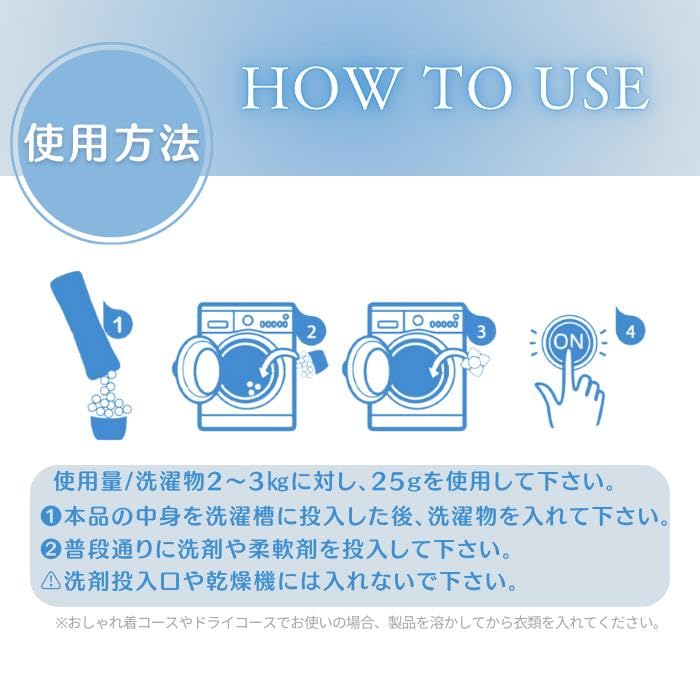 使用方法

HOW TO USE

1

2

3

ON

4

使用量/洗濯物2～3kgに対し、25gを使用して下さい。
❶本品の中身を洗濯槽に投入した後、洗濯物を入れて下さい。
❷普段通りに洗剤や柔軟剤を投入して下さい。
⚠洗剤投入口や乾燥機には入れないで下さい。

※おしゃれ着コースやドライコースでお使いの場合、製品を溶かしてから衣類を入れてください。