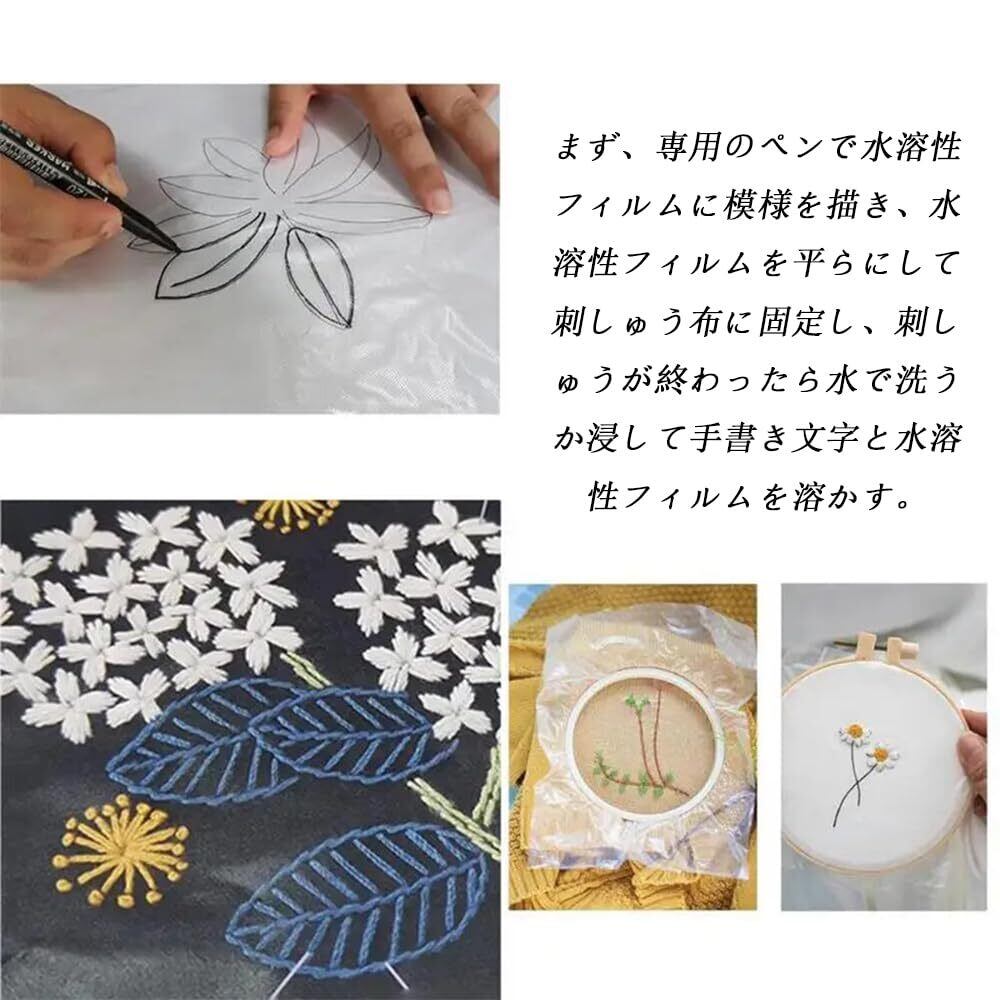 まず、専用のペンで水溶性フィルムに模様を描き、水溶性フィルムを平らにして刺しゅう布に固定し、刺しゅうが終わったら水で洗うか浸して手書き文字と水溶性フィルムを溶かす。