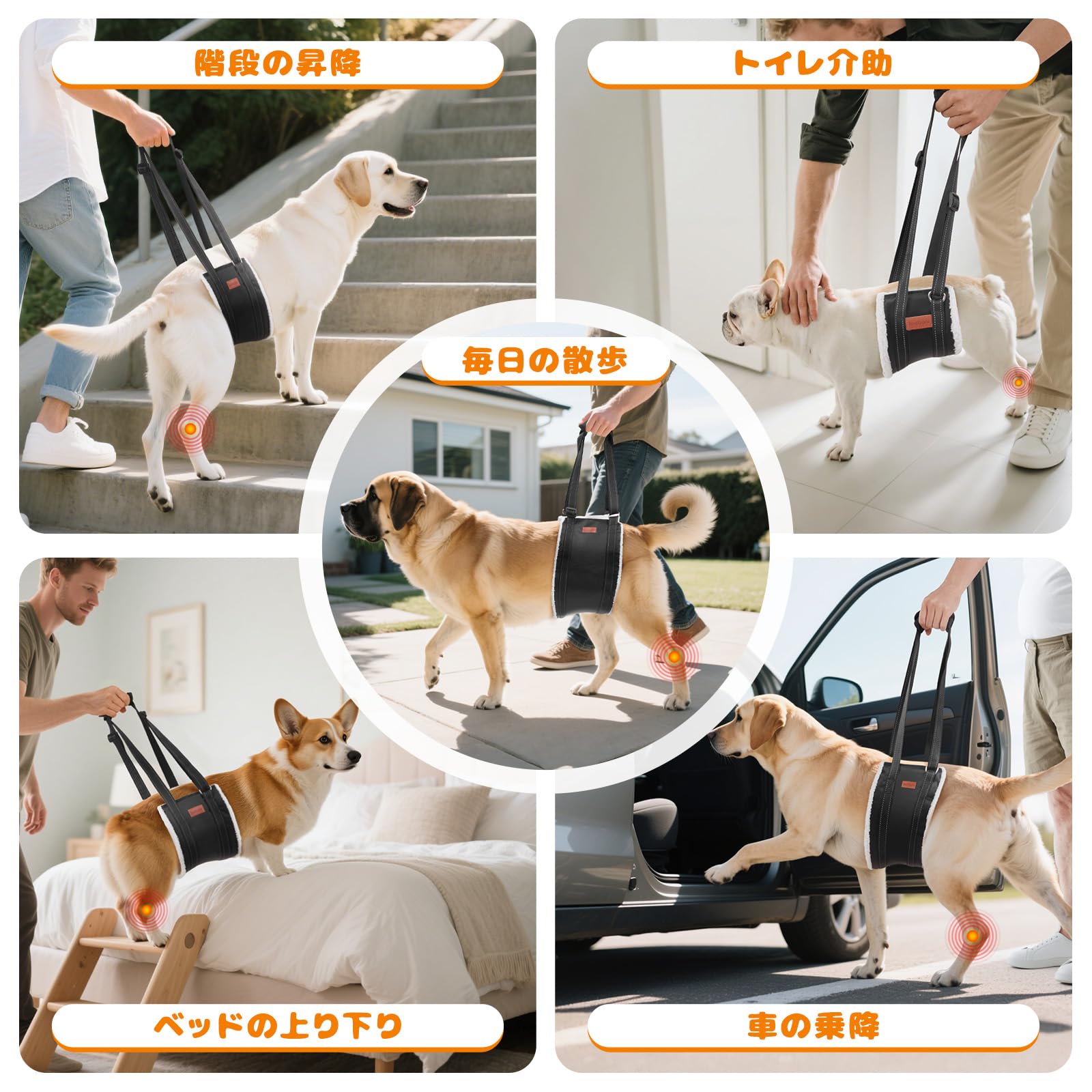 階段の昇降

トイレ介助

毎日の散歩

ベッドの上り下り

車の乗降