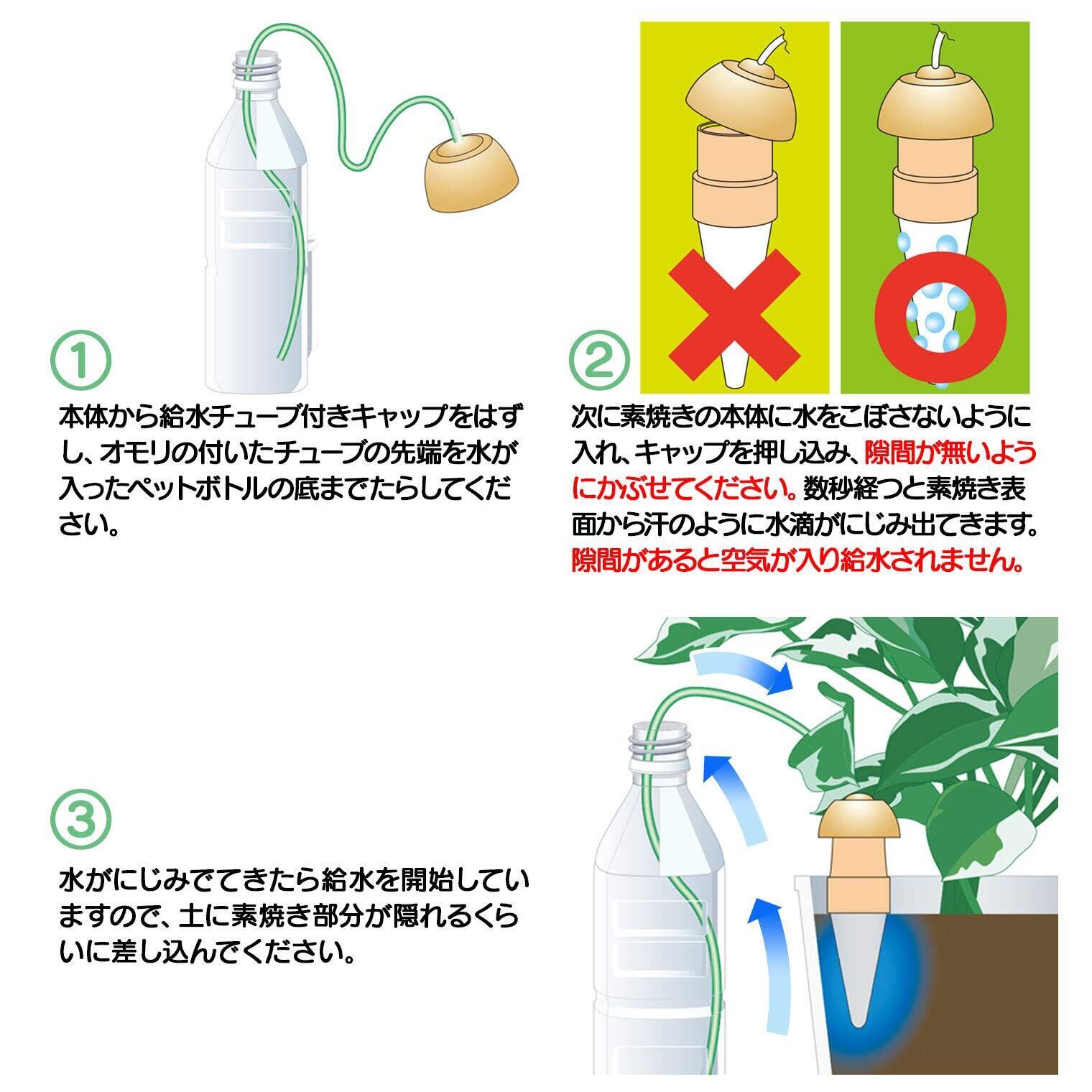 ①
本体から給水チューブ付きキャップをはずし、オモリの付いたチューブの先端を水が入ったペットボトルの底までたらしてください。

②
次に素焼きの本体に水をこぼさないように入れ、キャップを押し込み、隙間が無いようにかぶせてください。数秒経つと素焼き表面から汗のように水滴がにじみ出てきます。隙間があると空気が入り給水されません。

③
水がにじみでてきたら給水を開始していますので、土に素焼き部分が隠れるくらいに差し込んでください。