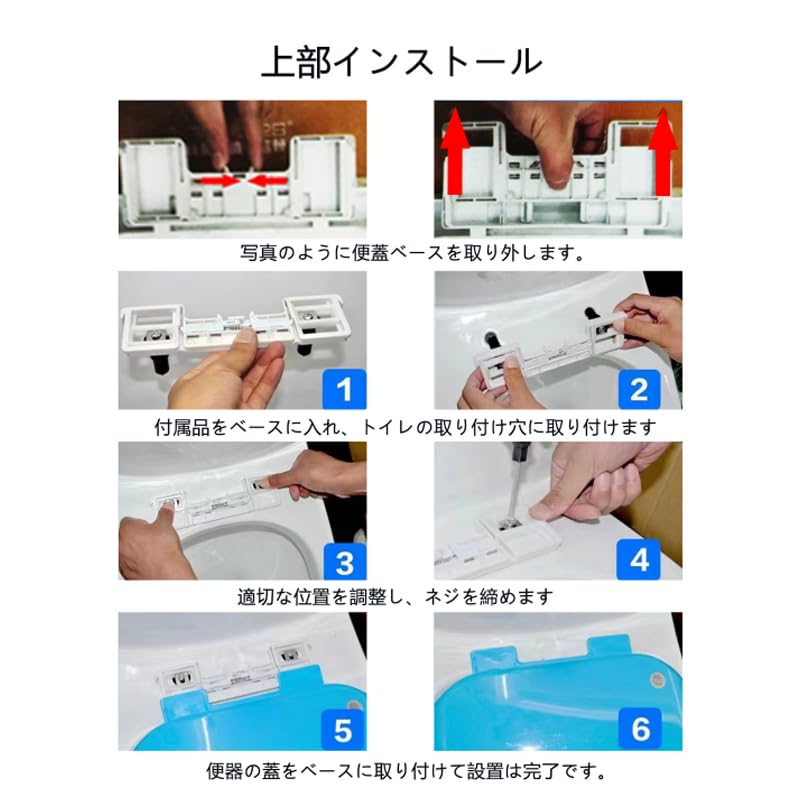 上部インストール

写真のように便蓋ベースを取り外します。

1

2

付属品をベースに入れ、トイレの取り付け穴に取り付けます

3

4

適切な位置を調整し、ネジを締めます

5

6

便器の蓋をベースに取り付けて設置は完了です。