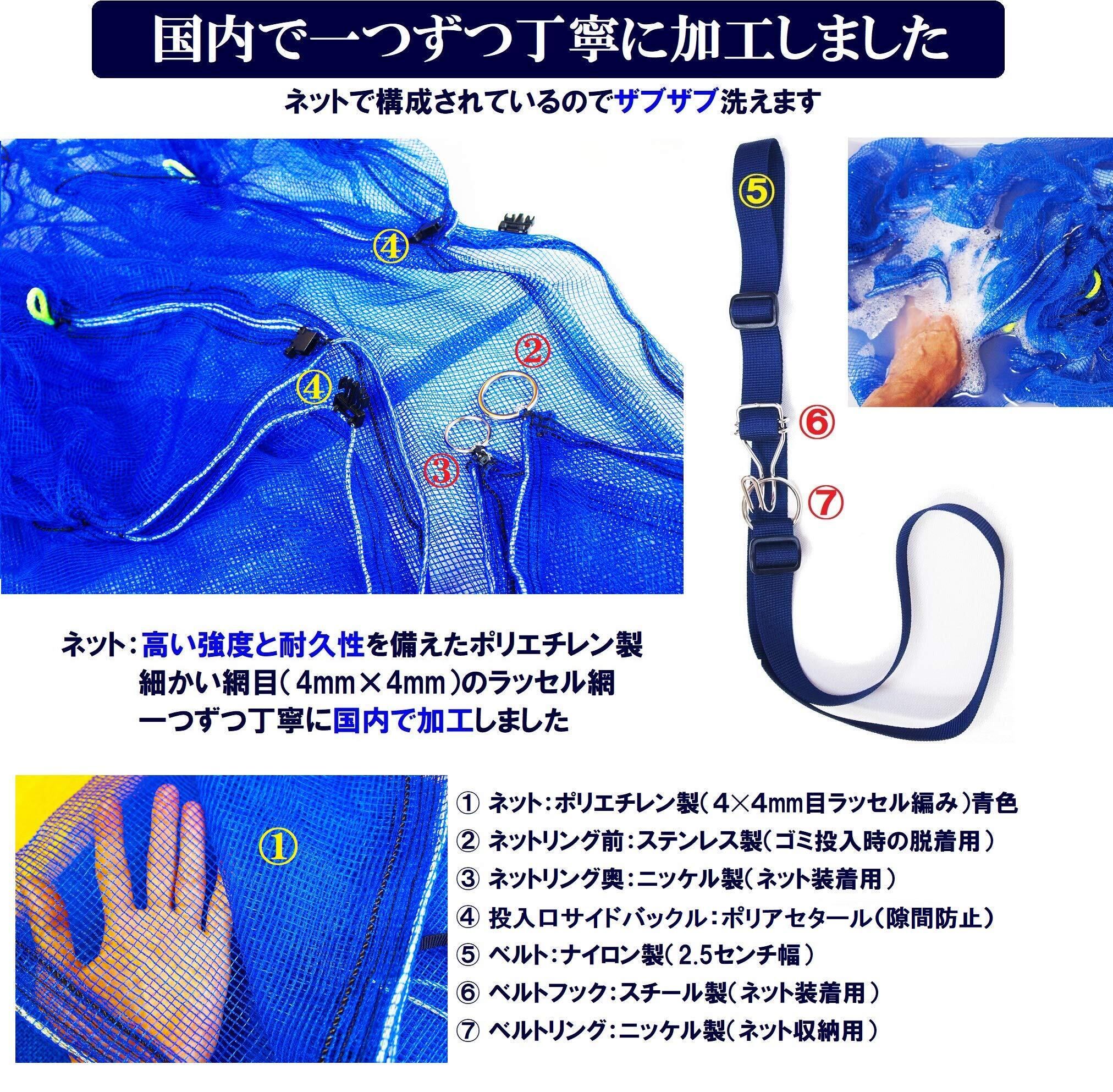 国内で一つずつ丁寧に加工しました

ネットで構成されているのでザブザブ洗えます

④

④

②

③

⑤

⑥

⑦

ネット：高い強度と耐久性を備えたポリエチレン製
細かい網目（4mm×4mm）のラッセル網
一つずつ丁寧に国内で加工しました

①

① ネット：ポリエチレン製（4×4mm目ラッセル編み）青色
② ネットリング前：ステンレス製（ゴミ投入時の脱着用）
③ ネットリング奥：ニッケル製（ネット装着用）
④ 投入口サイドバックル：ポリアセタール（隙間防止）
⑤ ベルト：ナイロン製（2.5センチ幅）
⑥ ベルトフック：スチール製（ネット装着用）
⑦ ベルトリング：ニッケル製（ネット収納用）