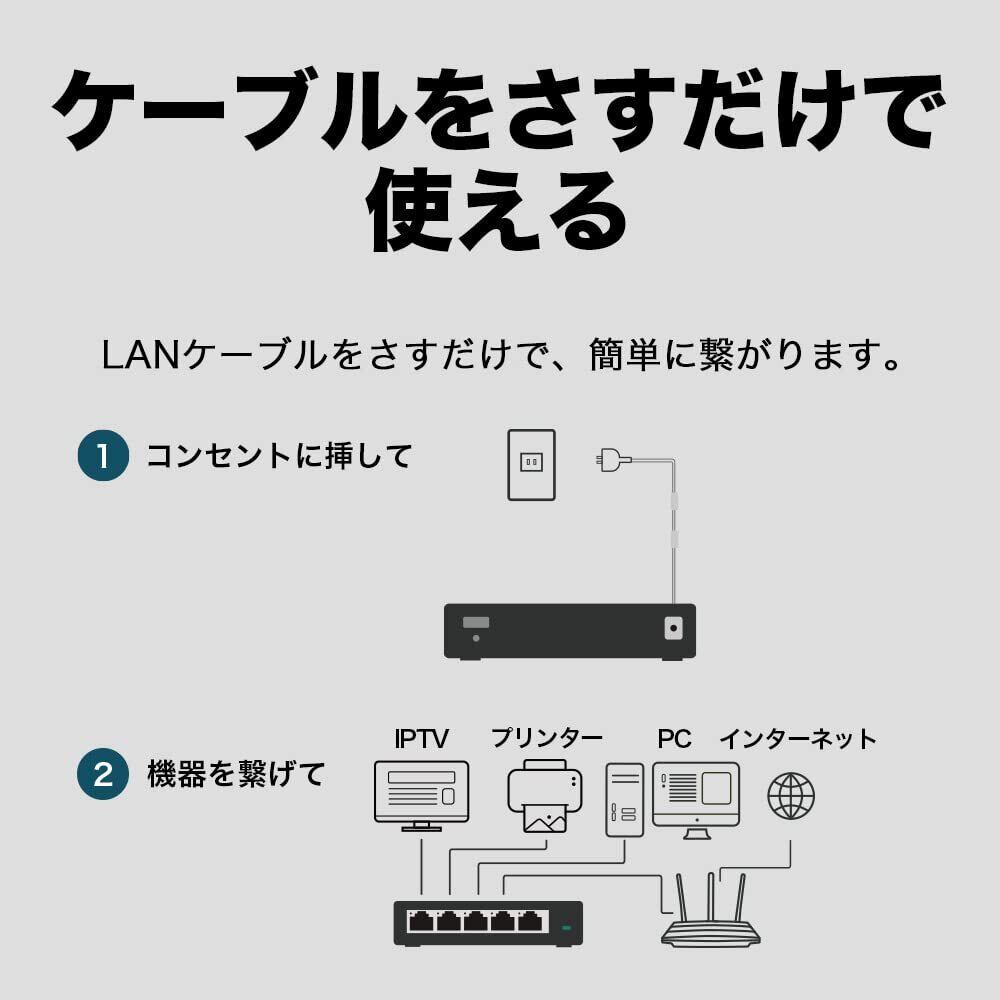 ケーブルをさすだけで使える

LANケーブルをさすだけで、簡単に繋がります。

1 コンセントに挿して

2 機器を繋げて

IPTV プリンター PC インターネット