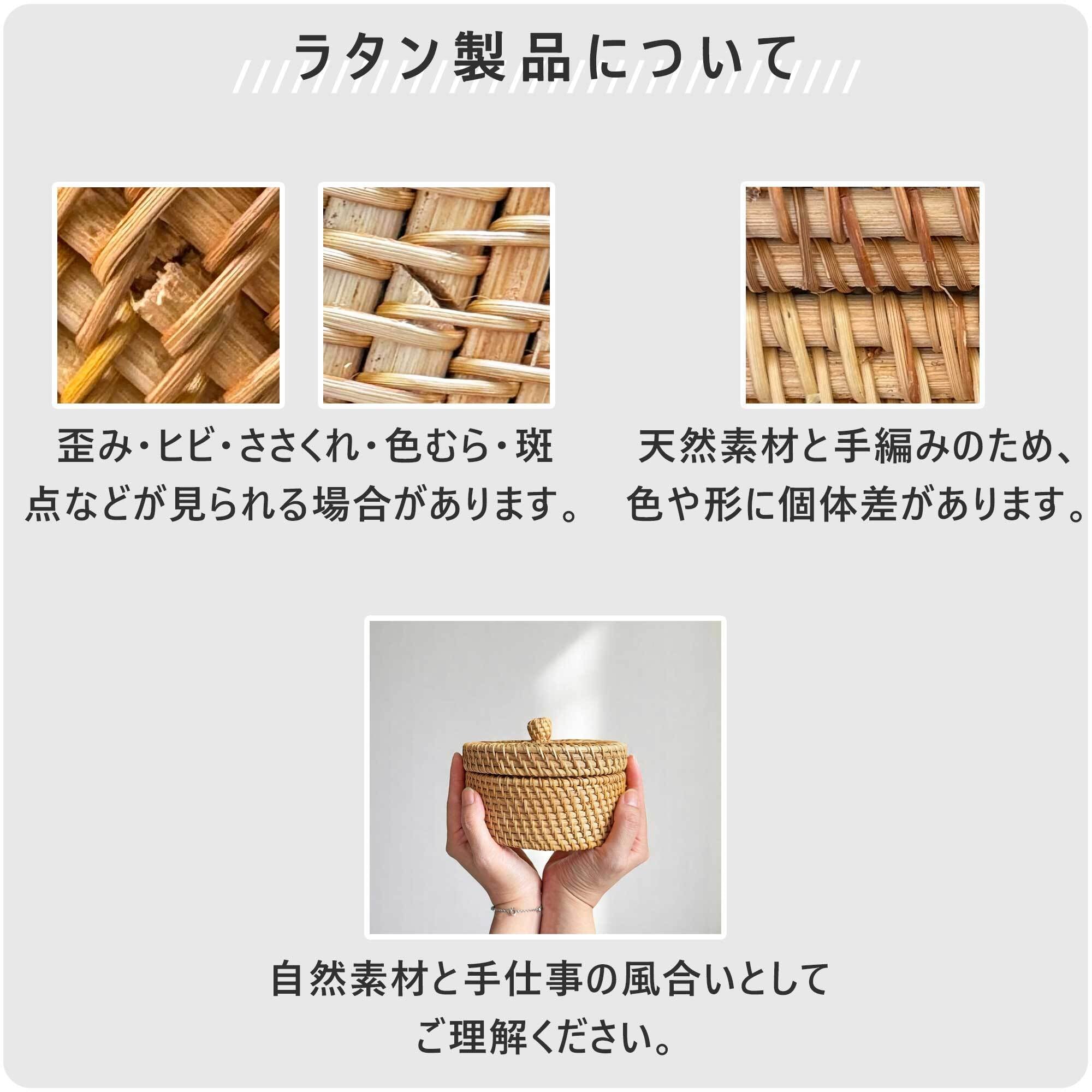 ラタン製品について

歪み・ヒビ・ささくれ・色むら・斑点などが見られる場合があります。

天然素材と手編みのため、色や形に個体差があります。

自然素材と手仕事の風合いとしてご理解ください。