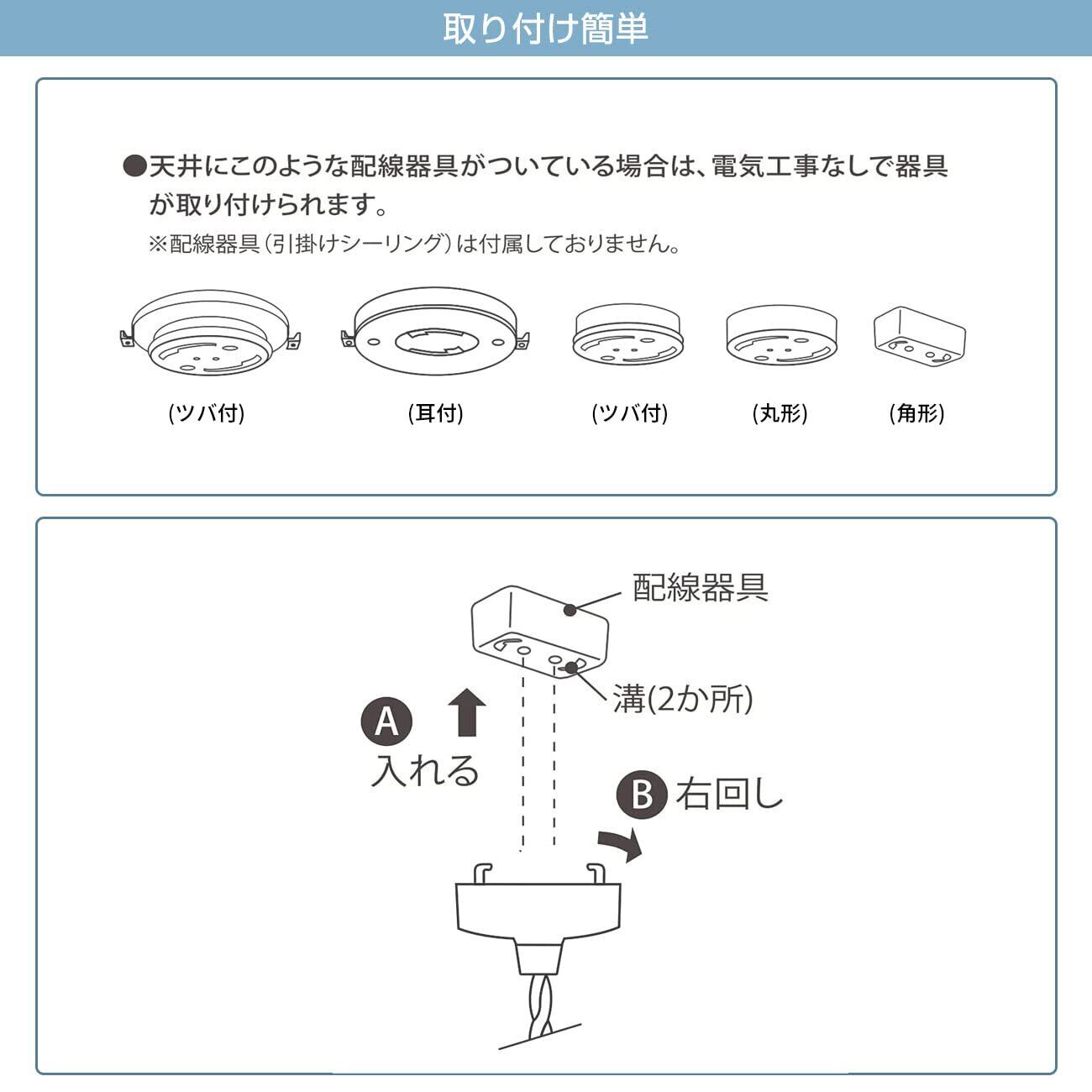 取り付け簡単

●天井にこのような配線器具がついている場合は、電気工事なしで器具が取り付けられます。
※配線器具（引掛けシーリング）は付属しておりません。

(ツバ付)
(耳付)
(ツバ付)
(丸形)
(角形)

配線器具
溝(2か所)
A
入れる
B 右回し