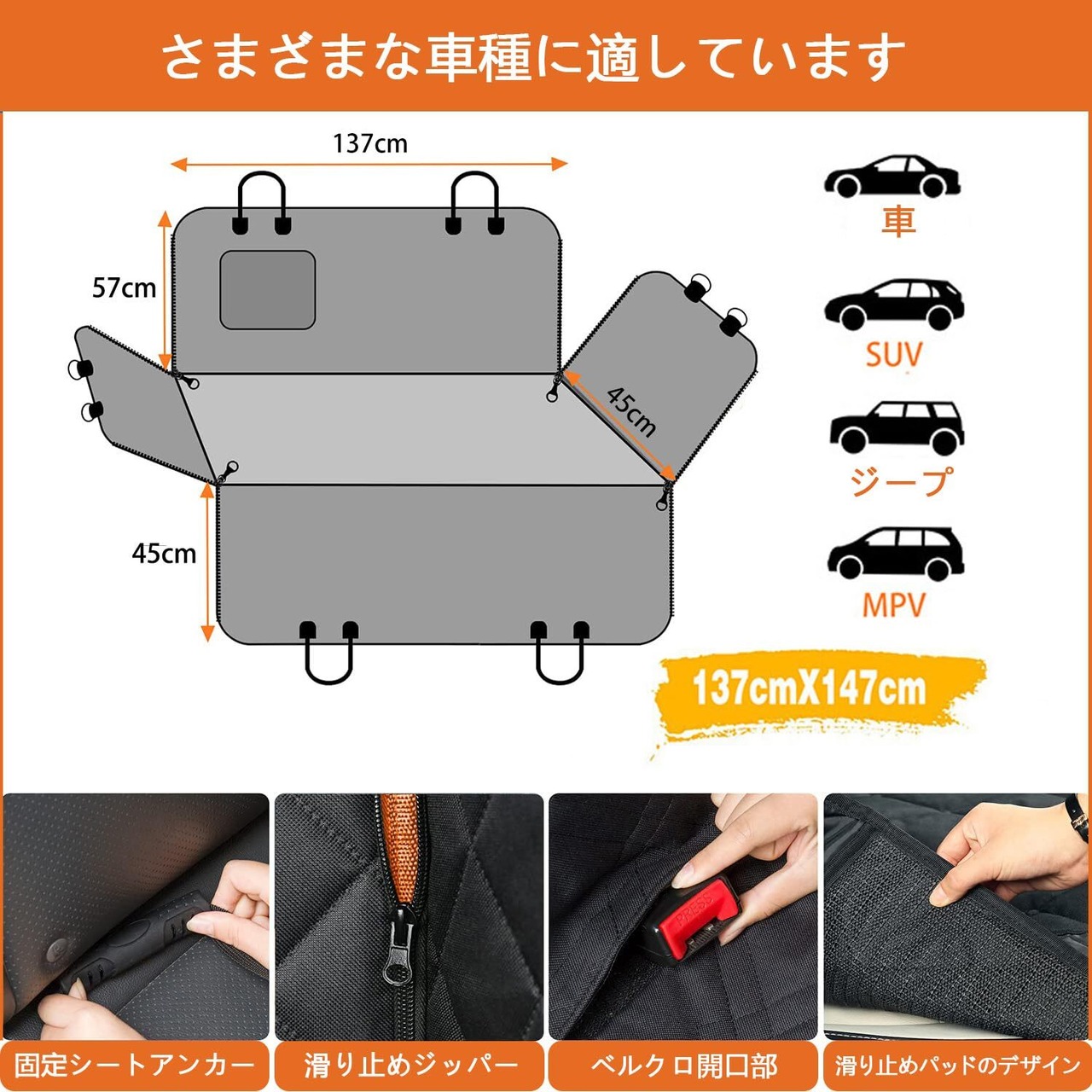 さまざまな車種に適しています

137cm

57cm

45cm

45cm

車

SUV

ジープ

MPV

137cmX147cm

PRESS

固定シートアンカー

滑り止めジッパー

ベルクロ開口部

滑り止めパッドのデザイン