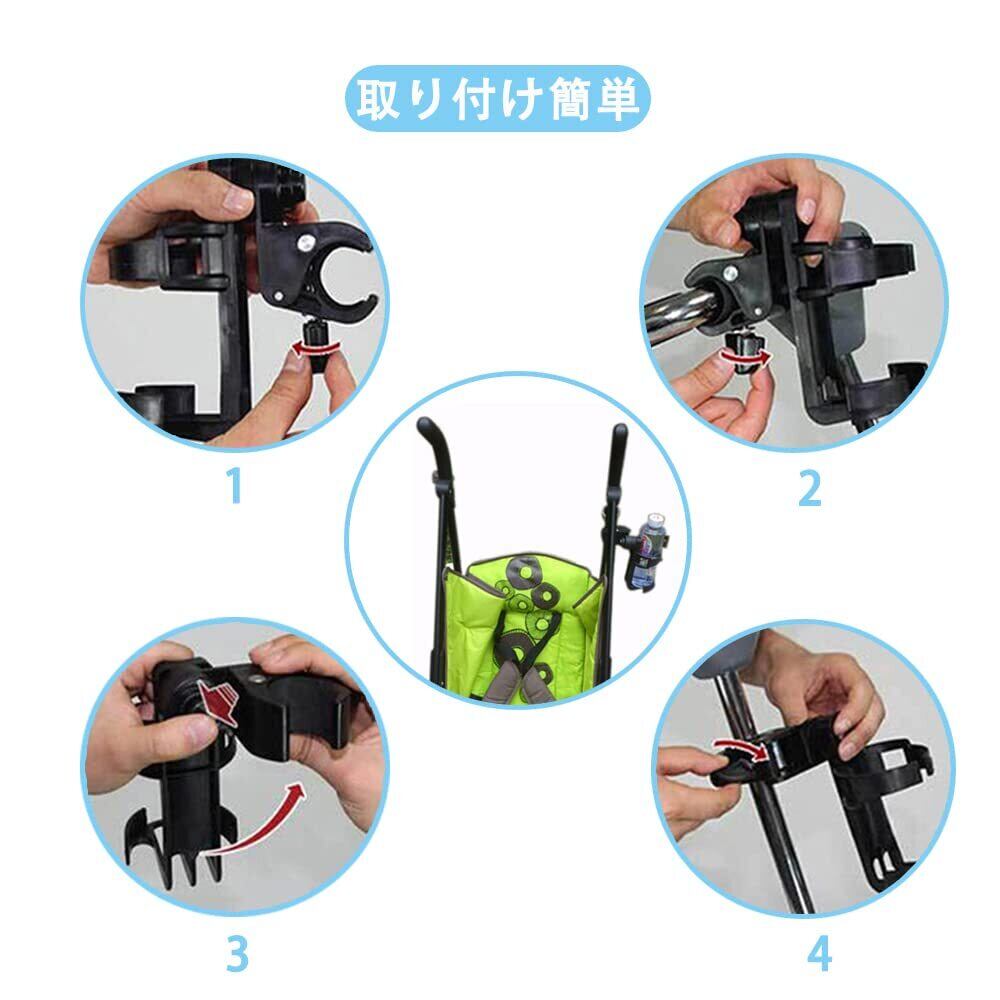 取り付け簡単

1

2

3

4