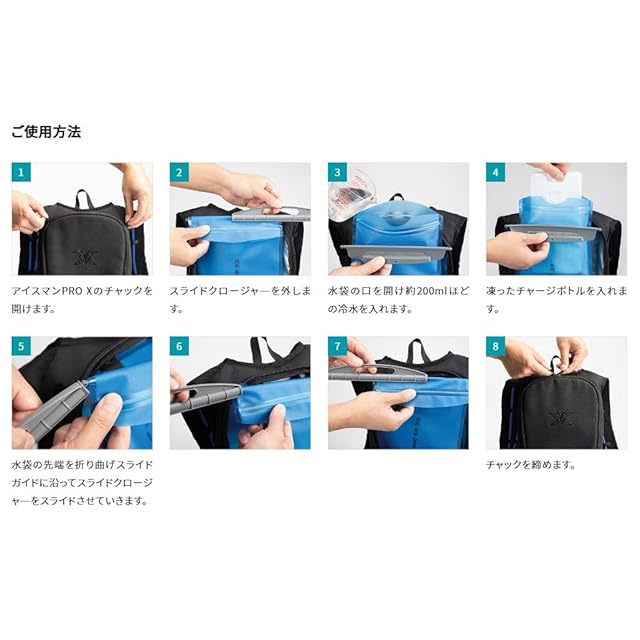 ご使用方法

1

アイスマンPRO Xのチャックを開けます。

2

スライドクロージャーを外します。

3

水袋の口を開け約200mlほどの冷水を入れます。

4

凍ったチャージボトルを入れます。

5

水袋の先端を折り曲げスライドガイドに沿ってスライドクロージャーをスライドさせていきます。

6

7

8

チャックを締めます。