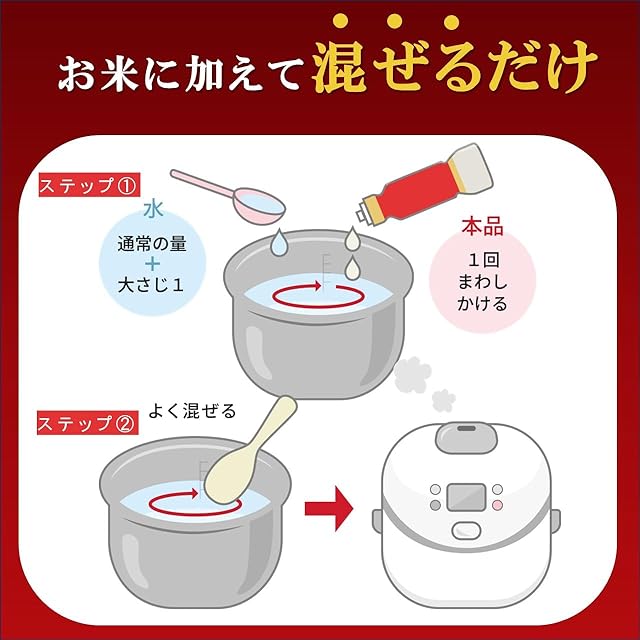 お米に加えて混ぜるだけ

ステップ①

水
通常の量
＋
大さじ１

本品
１回
まわし
かける

ステップ②

よく混ぜる