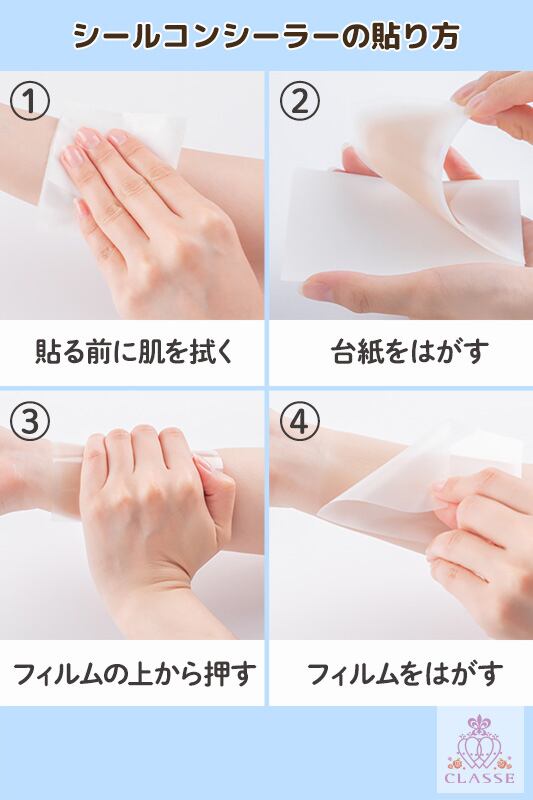 シールコンシーラーの貼り方

①

貼る前に肌を拭く

②

台紙をはがす

③

フィルムの上から押す

④

フィルムをはがす

CLASSE