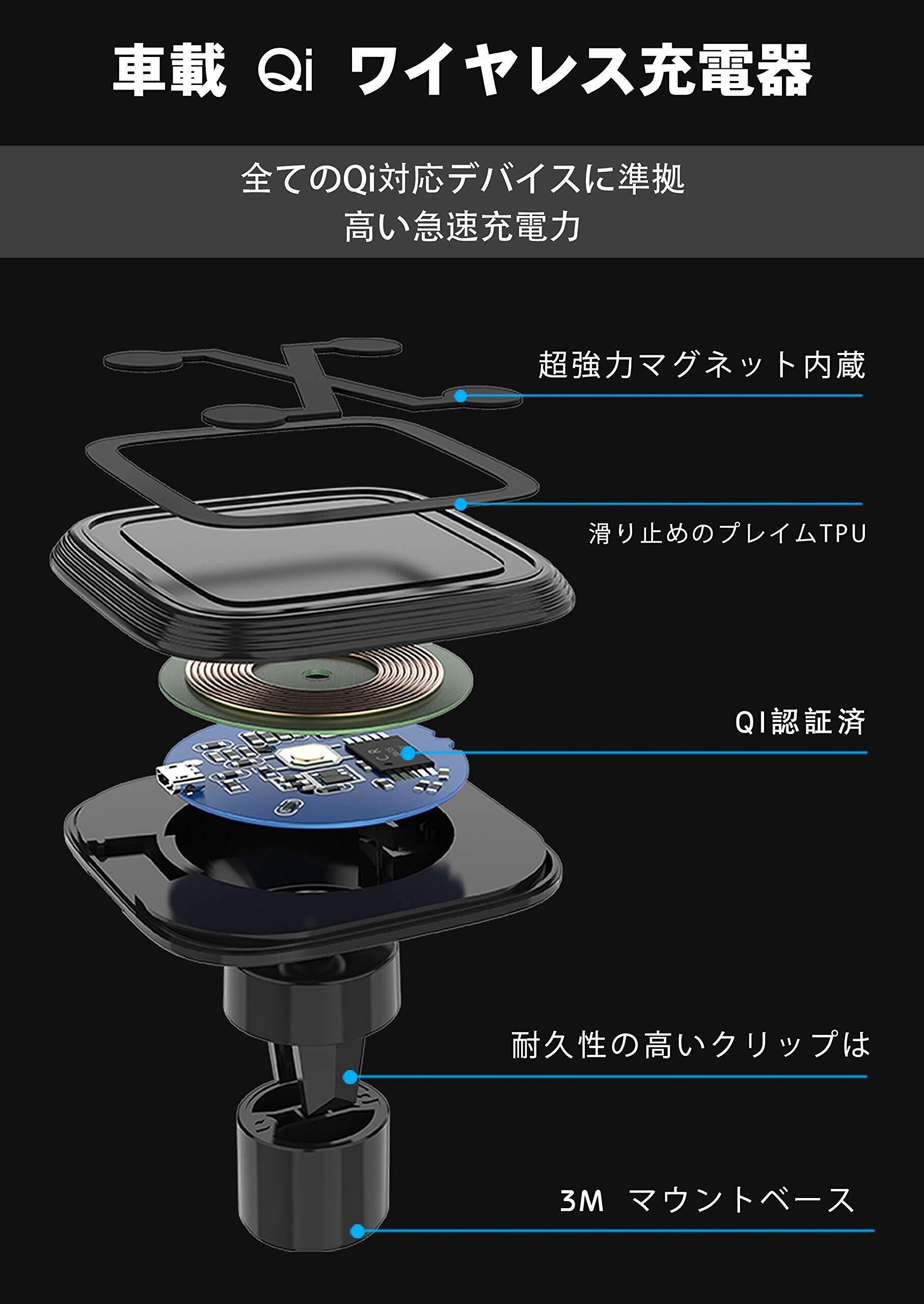 車載 Qi ワイヤレス充電器

全てのQi対応デバイスに準拠
高い急速充電力

超強力マグネット内蔵

滑り止めのプレイムTPU

QI認証済

耐久性の高いクリップは

3M マウントベース