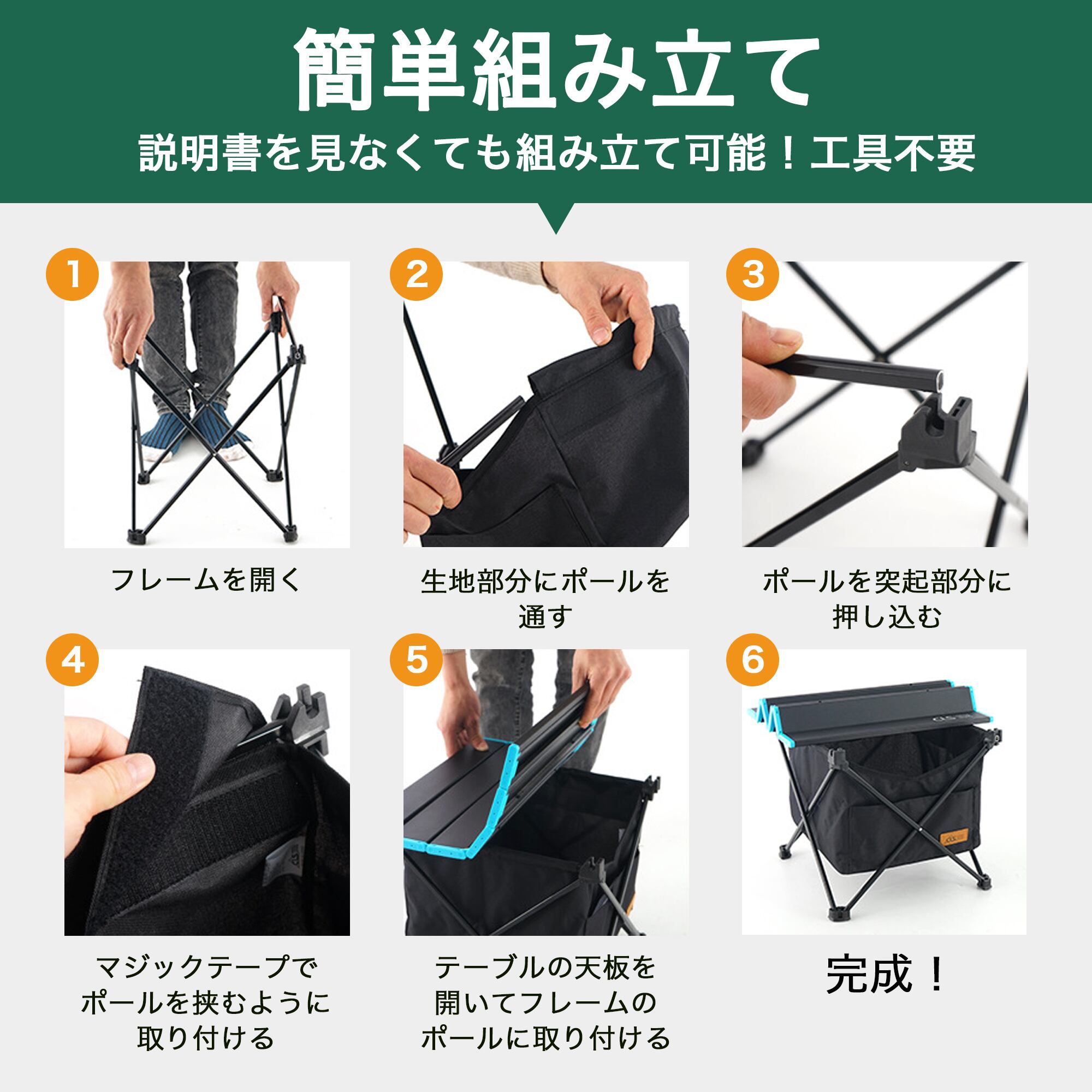 簡単組み立て

説明書を見なくても組み立て可能！工具不要

1

フレームを開く

2

生地部分にポールを通す

3

ポールを突起部分に押し込む

4

マジックテープでポールを挟むように取り付ける

5

テーブルの天板を開いてフレームのポールに取り付ける

6

完成！