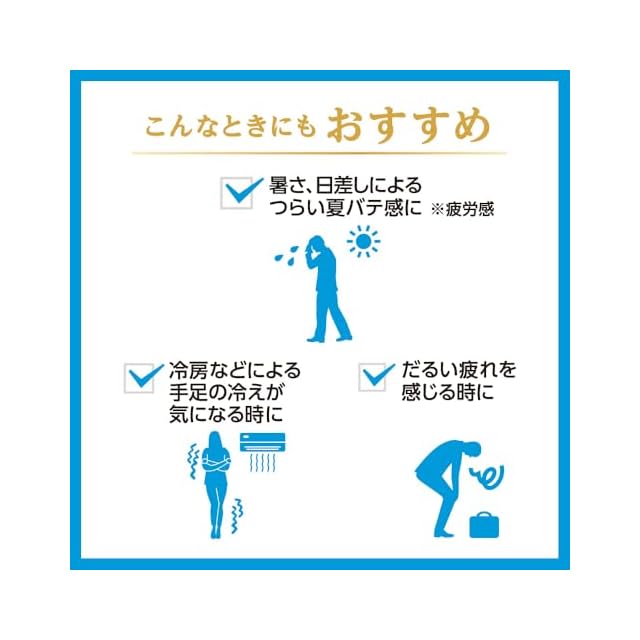 こんなときにも おすすめ

暑さ、日差しによる
つらい夏バテ感に ※疲労感

冷房などによる
手足の冷えが
気になる時に

だるい疲れを
感じる時に