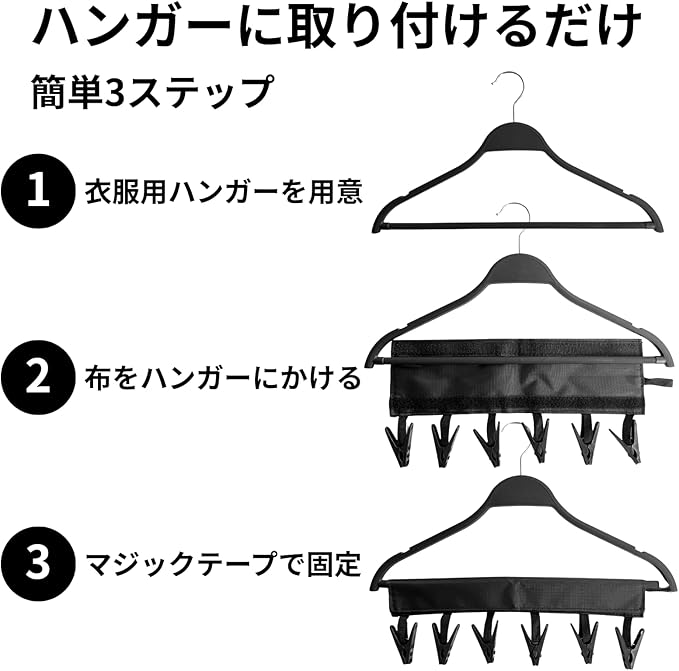 ハンガーに取り付けるだけ

簡単3ステップ

1 衣服用ハンガーを用意

2 布をハンガーにかける

3 マジックテープで固定