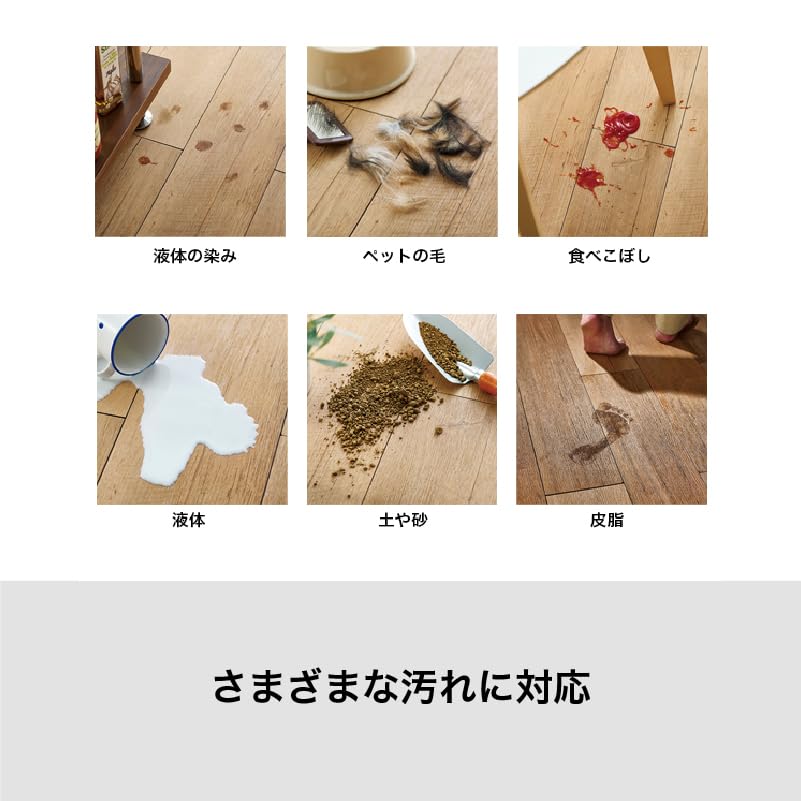 液体の染み

ペットの毛

食べこぼし

液体

土や砂

皮脂

さまざまな汚れに対応