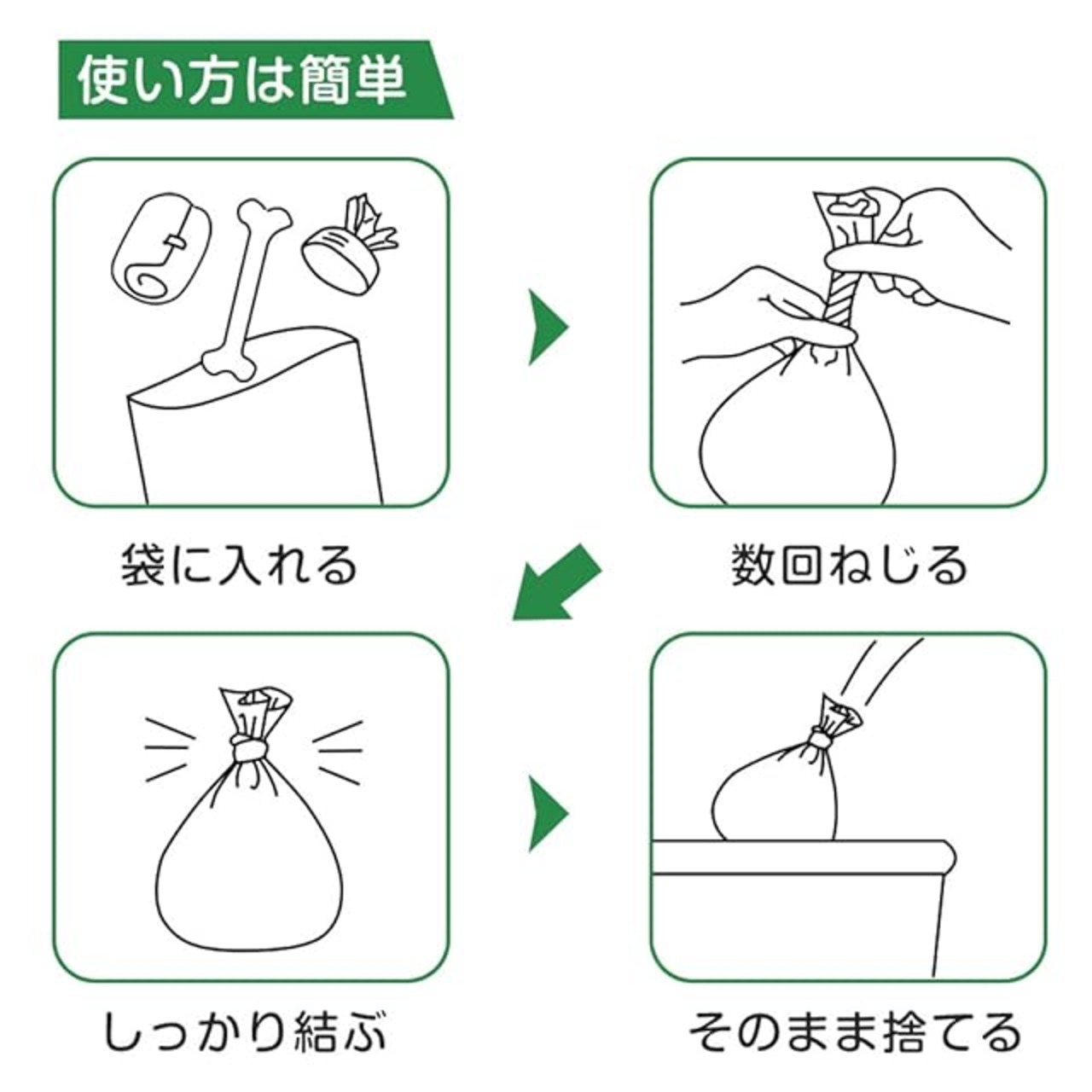 使い方は簡単

袋に入れる

数回ねじる

しっかり結ぶ

そのまま捨てる