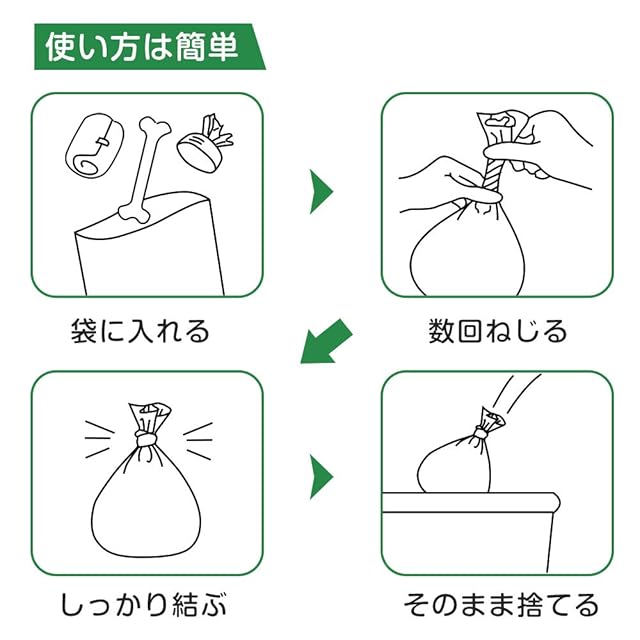 使い方は簡単

袋に入れる

数回ねじる

しっかり結ぶ

そのまま捨てる