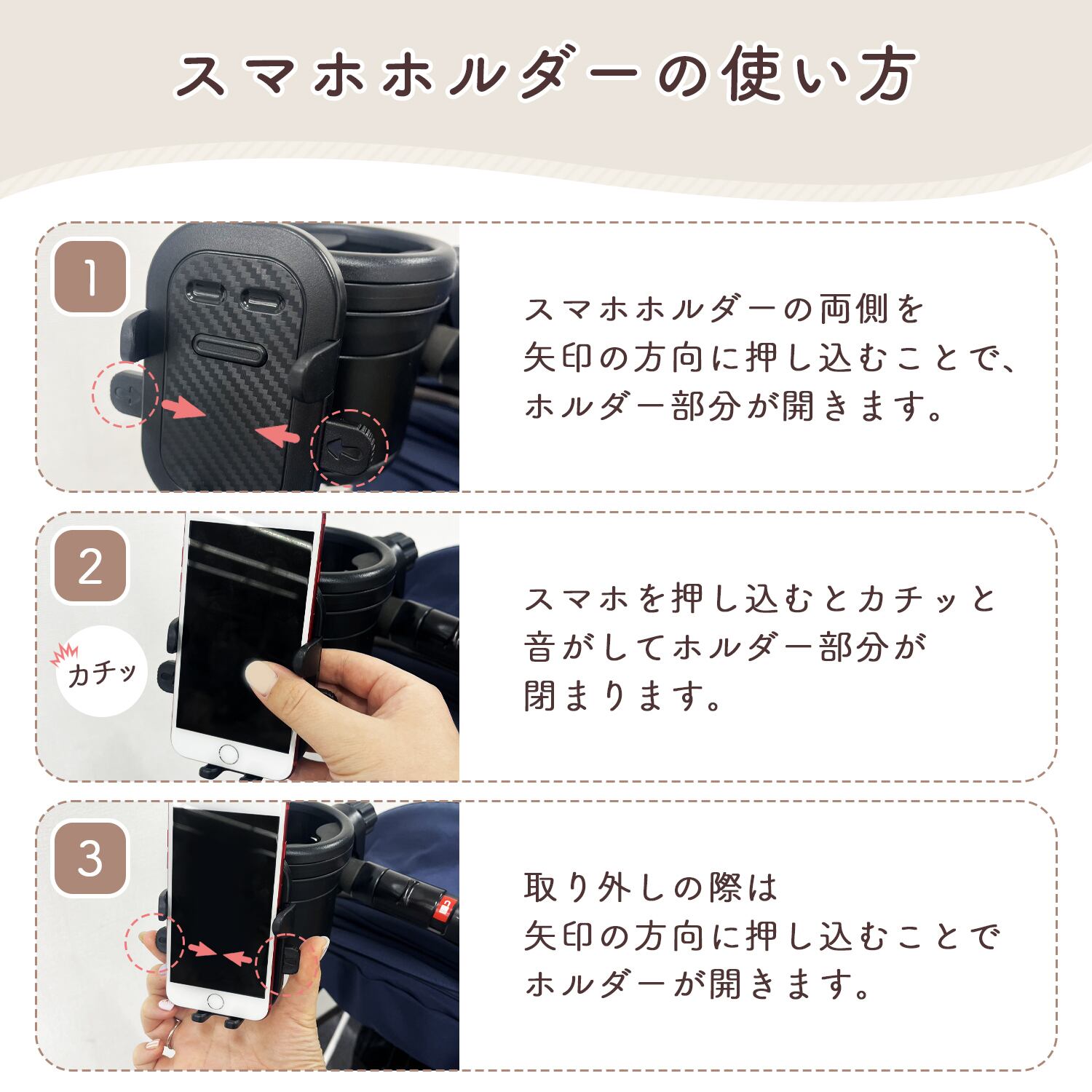 スマホホルダーの使い方

1

スマホホルダーの両側を矢印の方向に押し込むことで、ホルダー部分が開きます。

2

カチッ

スマホを押し込むとカチッと音がしてホルダー部分が閉まります。

3

取り外しの際は矢印の方向に押し込むことでホルダーが開きます。