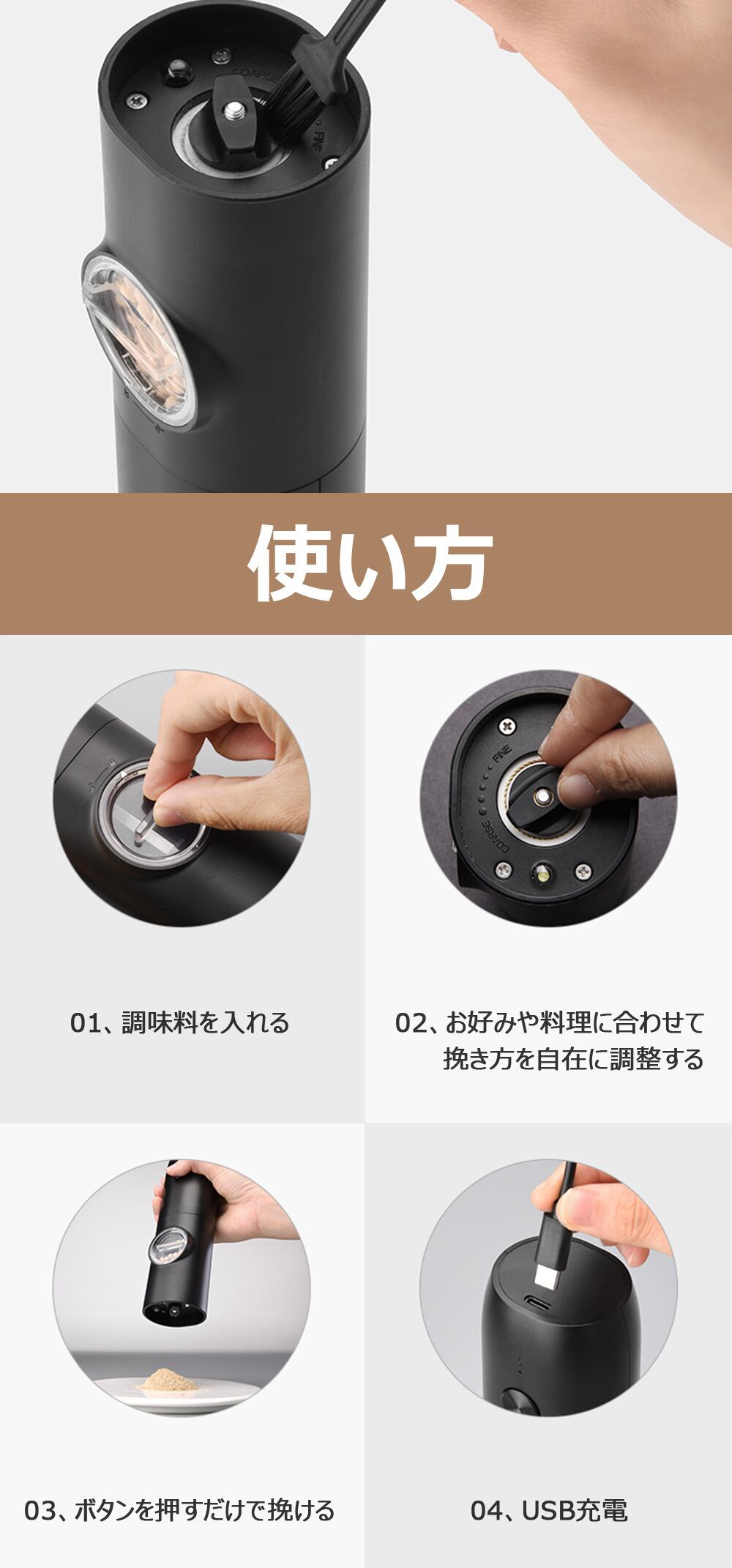 COARSE

FINE

使い方

FINE

COARSE

01、調味料を入れる

02、お好みや料理に合わせて挽き方を自在に調整する

03、ボタンを押すだけで挽ける

04、USB充電