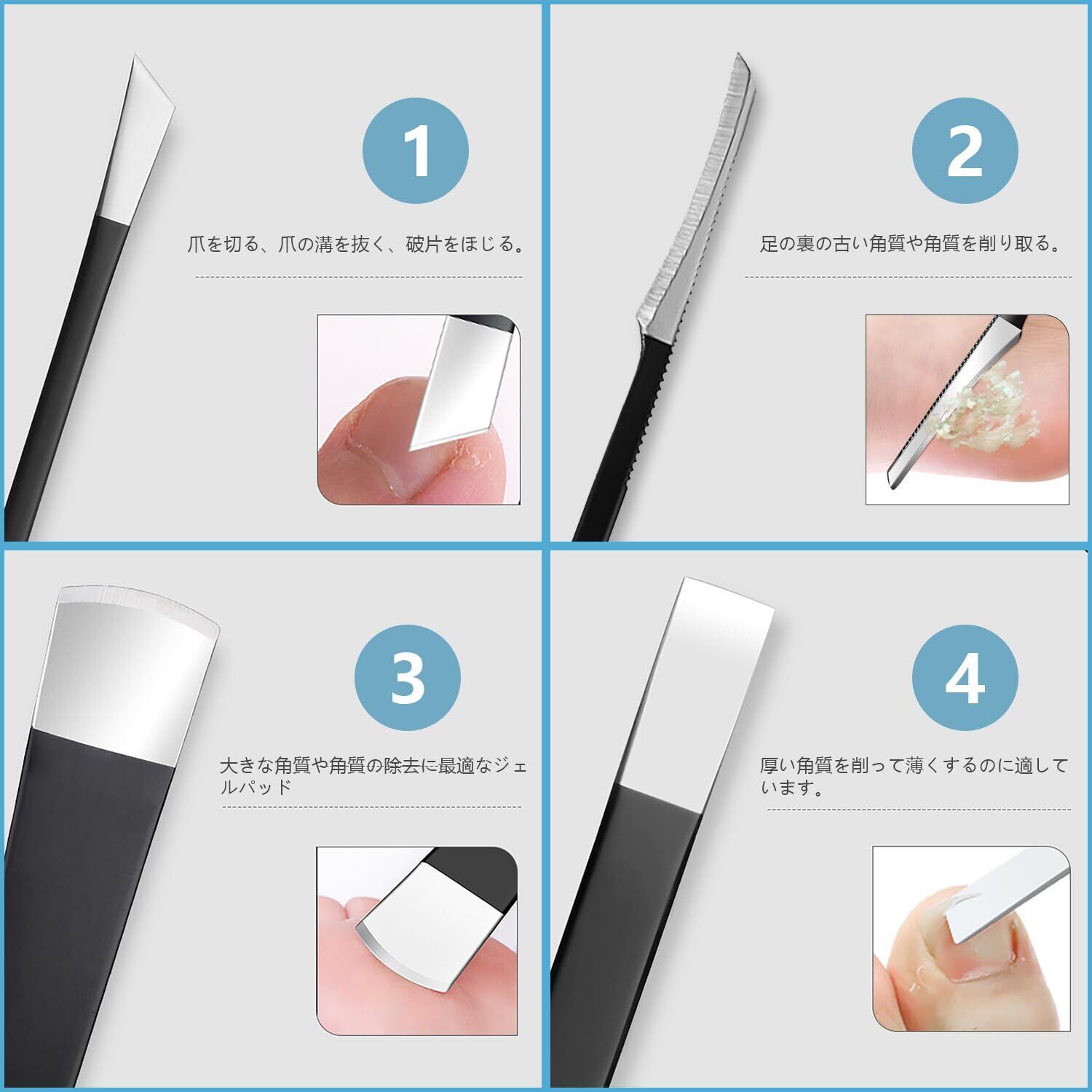 1

爪を切る、爪の溝を抜く、破片をほじる。

2

足の裏の古い角質や角質を削り取る。

3

大きな角質や角質の除去に最適なジェルパッド

4

厚い角質を削って薄くするのに適しています。