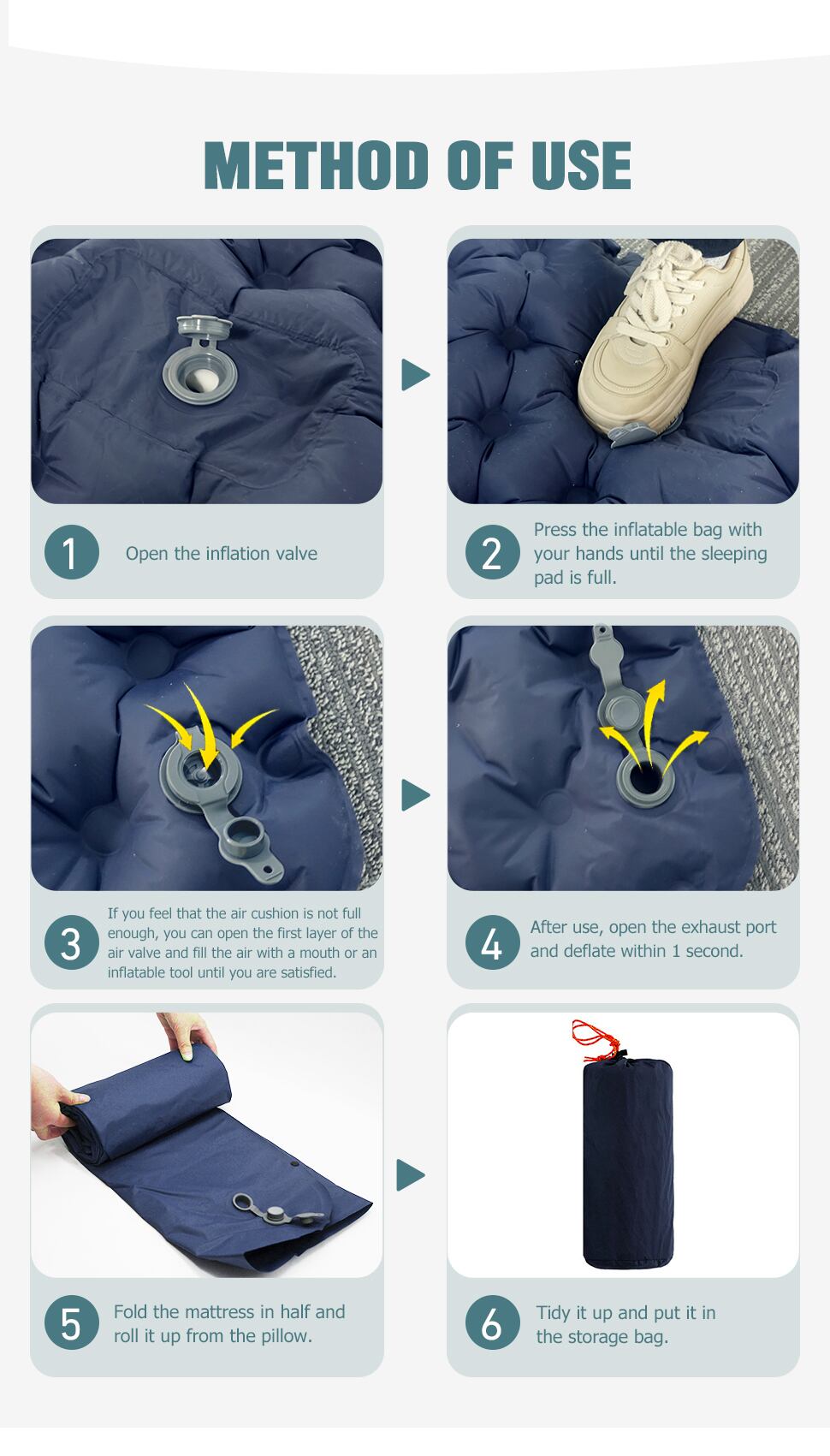 METHOD OF USE

1 Open the inflation valve

2 Press the inflatable bag with your hands until the sleeping pad is full.

3 If you feel that the air cushion is not full enough, you can open the first layer of the air valve and fill the air with a mouth or an inflatable tool until you are satisfied.

4 After use, open the exhaust port and deflate within 1 second.

5 Fold the mattress in half and roll it up from the pillow.

6 Tidy it up and put it in the storage bag.