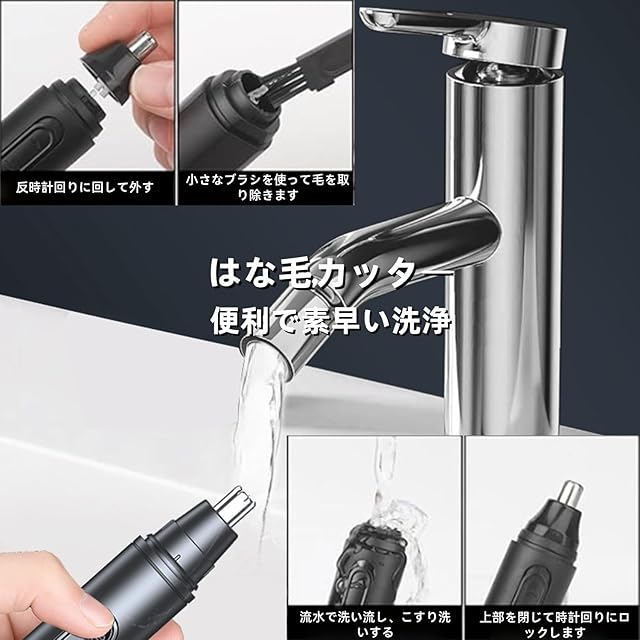 反時計回りに回して外す

小さなブラシを使って毛を取り除きます

はな毛カッタ

便利で素早い洗浄

流水で洗い流し、こすり洗いする

上部を閉じて時計回りにロックします