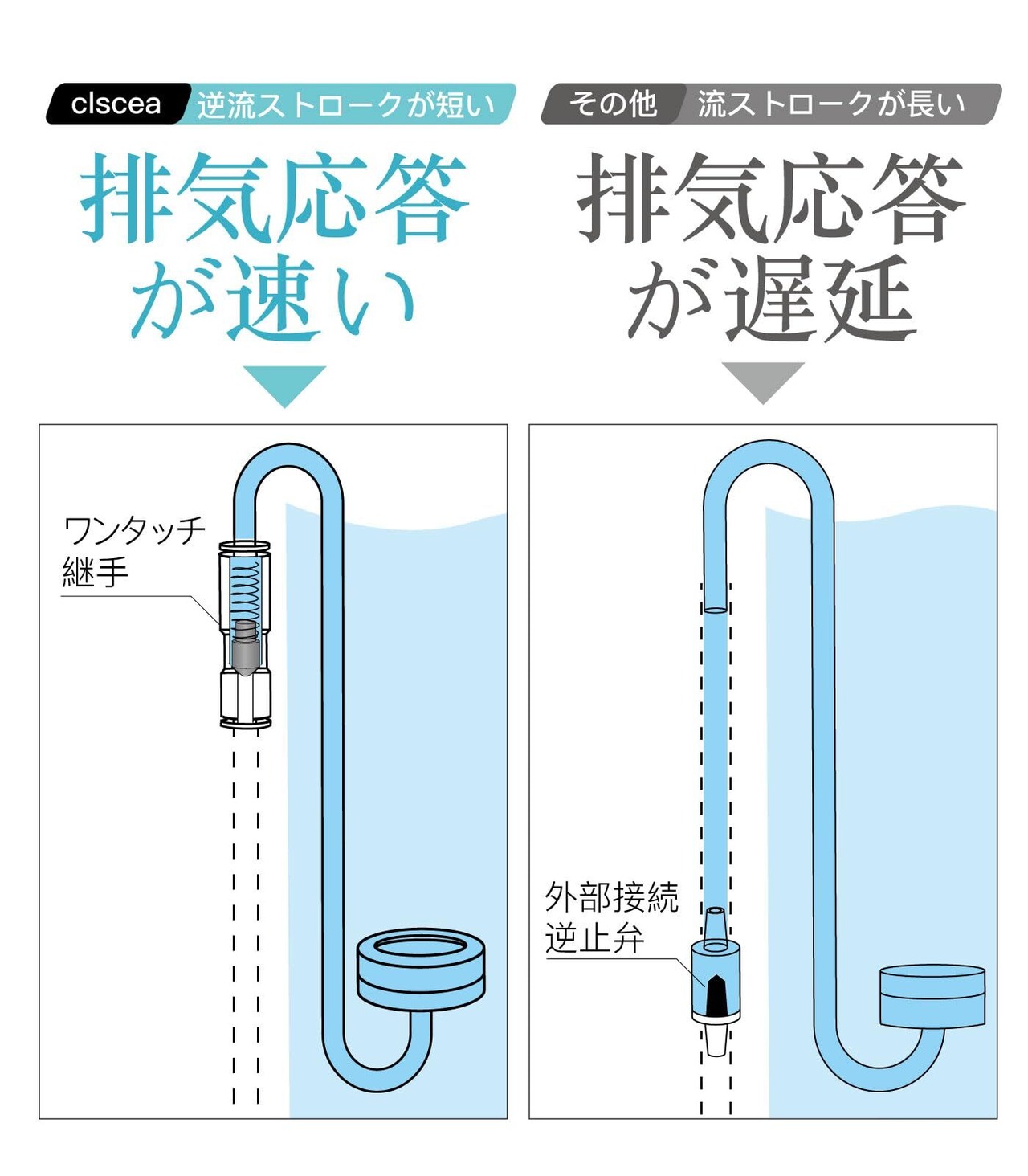 clscea 逆流ストロークが短い

排気応答が速い

ワンタッチ継手

その他 流ストロークが長い

排気応答が遅延

外部接続逆止弁