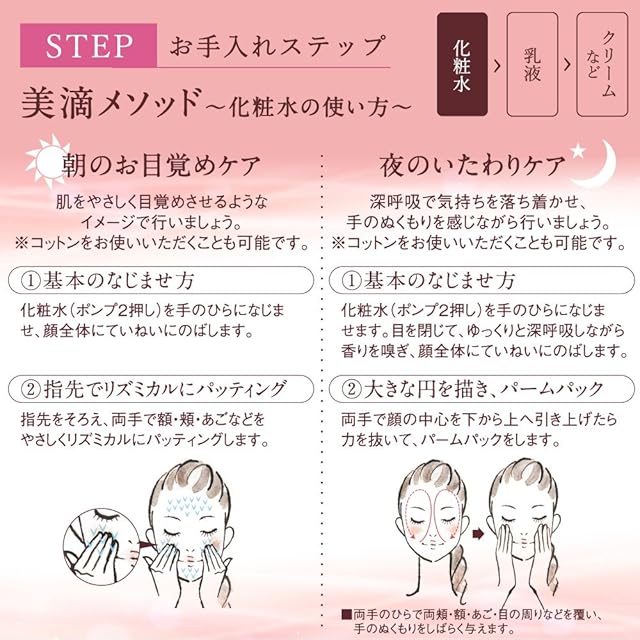 STEP お手入れステップ

化粧水 > 乳液 > クリームなど

美滴メソッド～化粧水の使い方～

朝のお目覚めケア

肌をやさしく目覚めさせるようなイメージで行いましょう。
※コットンをお使いいただくことも可能です。

①基本のなじませ方

化粧水（ポンプ2押し）を手のひらになじませ、顔全体にていねいにのばします。

②指先でリズミカルにパッティング

指先をそろえ、両手で額・頬・あごなどをやさしくリズミカルにパッティングします。

夜のいたわりケア

深呼吸で気持ちを落ち着かせ、手のぬくもりを感じながら行いましょう。
※コットンをお使いいただくことも可能です。

①基本のなじませ方

化粧水（ポンプ2押し）を手のひらになじませます。目を閉じて、ゆっくりと深呼吸しながら香りを嗅ぎ、顔全体にていねいにのばします。

②大きな円を描き、パームパック

両手で顔の中心を下から上へ引き上げたら力を抜いて、パームパックをします。

■両手のひらで両頬・額・あご・目の周りなどを覆い、手のぬくもりをしばらく与えます。