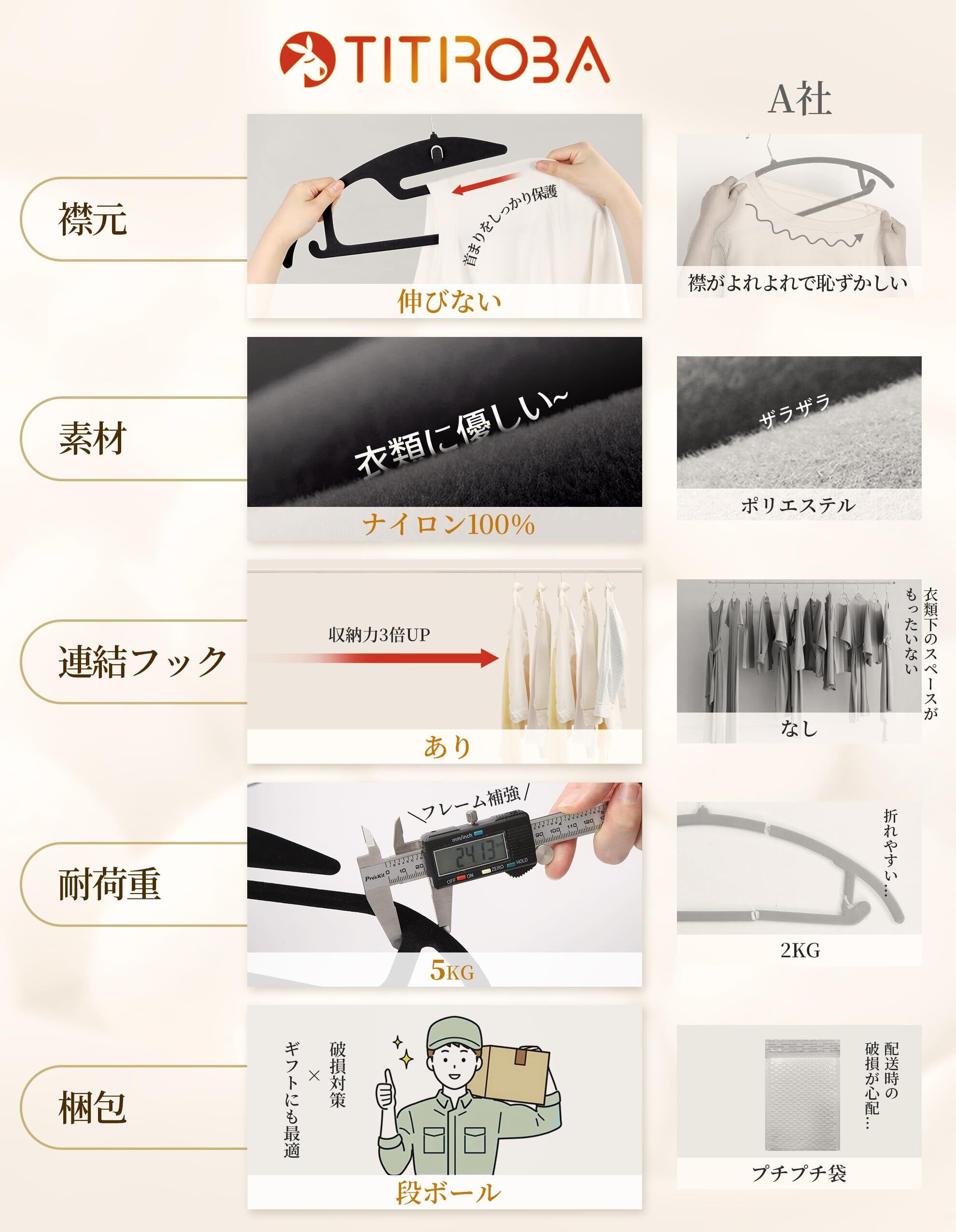 TITIROBA

A社

襟元

首まりをしっかり保護

伸びない

襟がよれよれで恥ずかしい

素材

衣類に優しい~

ナイロン100%

ザラザラ

ポリエステル

連結フック

収納力3倍UP

あり

衣類下のスペースがもったいない

なし

耐荷重

\フレーム補強/

mm/inch

24.13

OFF ON ZERO HOLD

Pro'sKit

5KG

折れやすい…

2KG

梱包

破損対策
×
ギフトにも最適

段ボール

配送時の破損が心配…

プチプチ袋