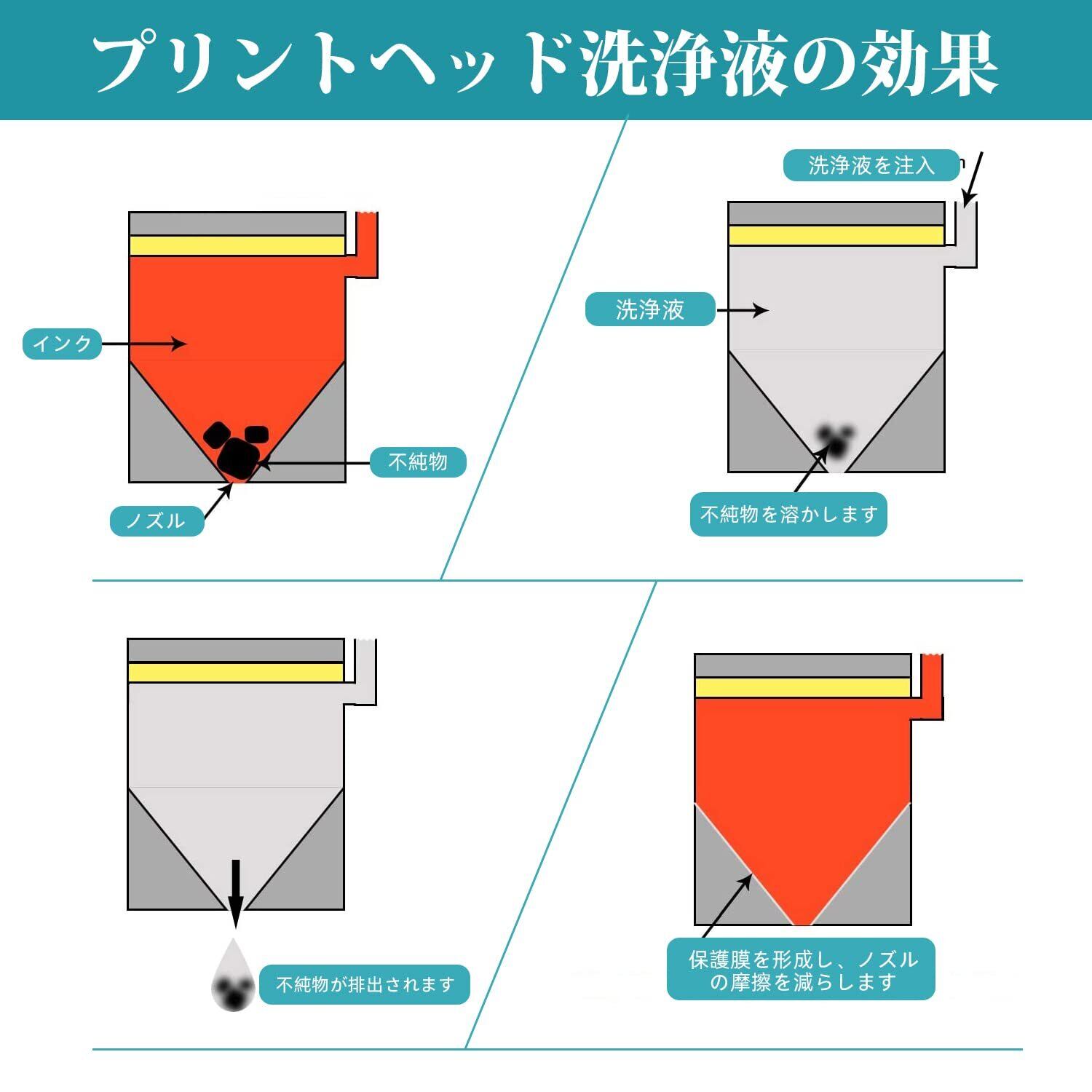 プリントヘッド洗浄液の効果

インク

不純物

ノズル

洗浄液を注入

洗浄液

不純物を溶かします

不純物が排出されます

保護膜を形成し、ノズルの摩擦を減らします