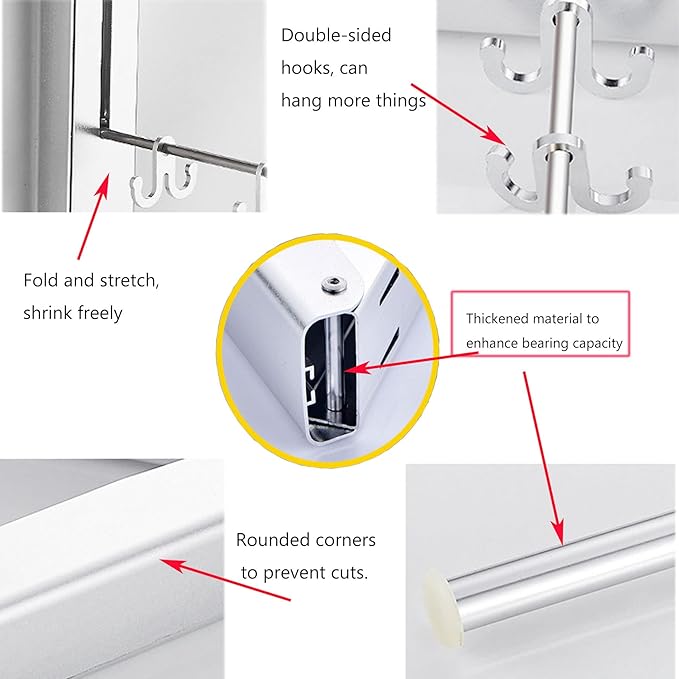 Double-sided hooks, can hang more things

Fold and stretch, shrink freely

Thickened material to enhance bearing capacity

Rounded corners to prevent cuts.