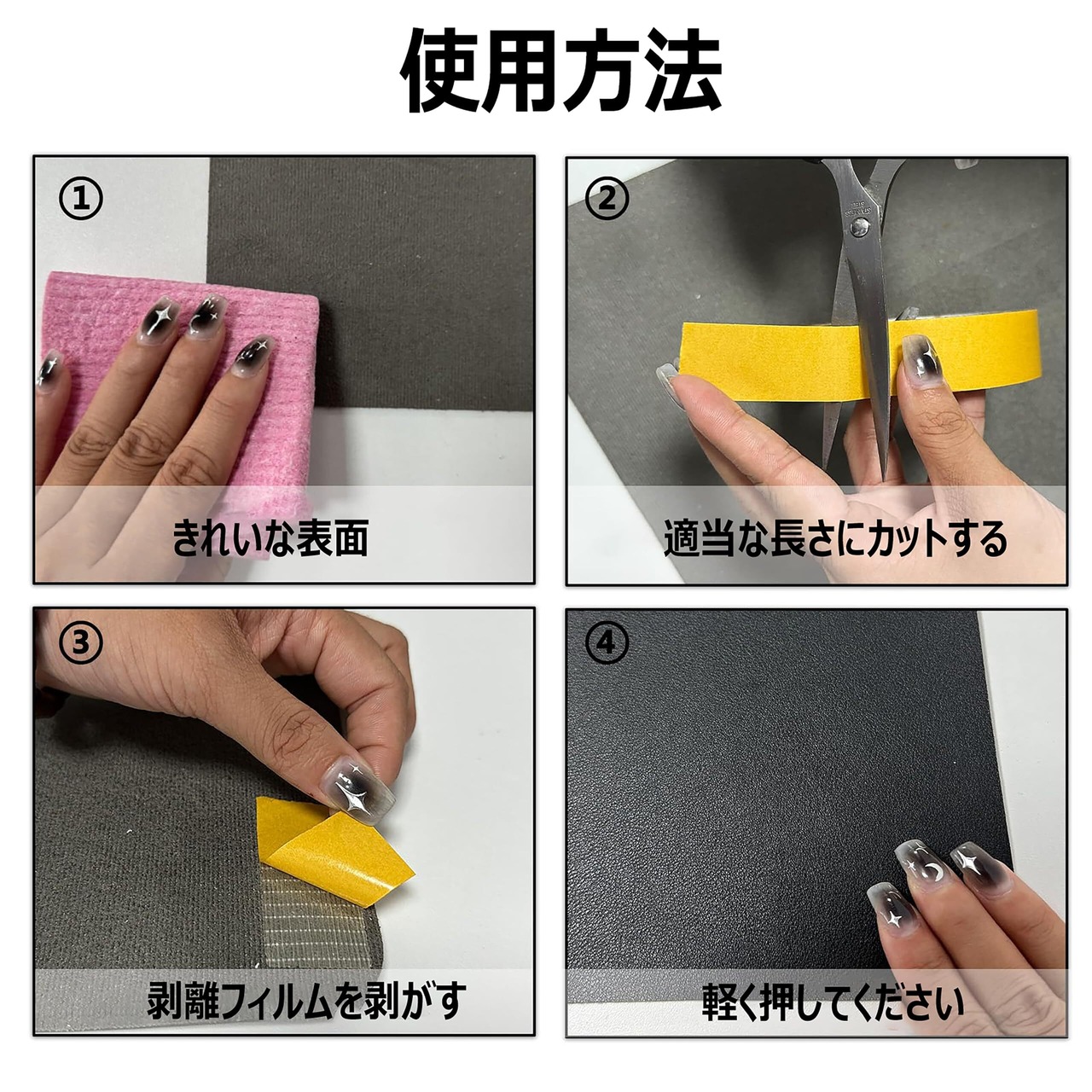 使用方法

①
きれいな表面

②
適当な長さにカットする

③
剥離フィルムを剥がす

④
軽く押してください