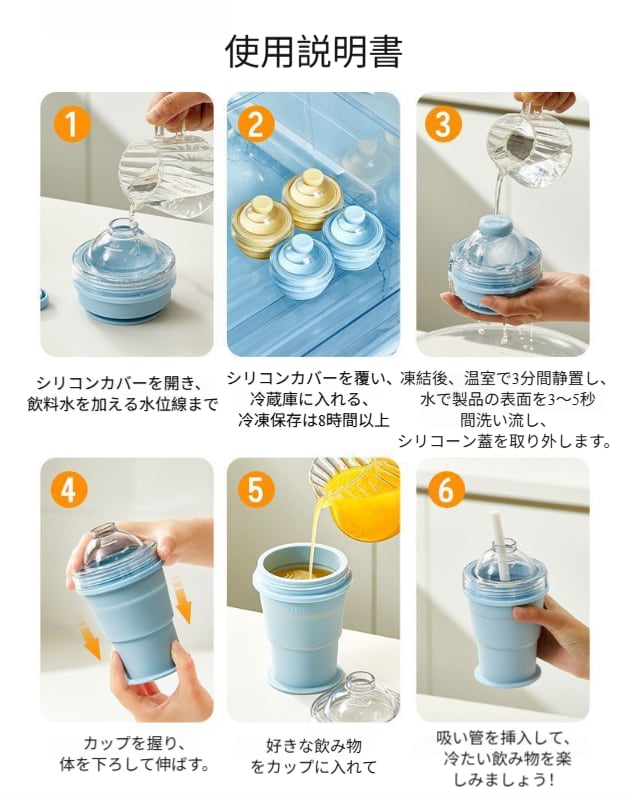 使用説明書

1

シリコンカバーを開き、飲料水を加える水位線まで

2

シリコンカバーを覆い、冷蔵庫に入れる、冷凍保存は8時間以上

3

凍結後、温室で3分間静置し、水で製品の表面を3～5秒間洗い流し、シリコーン蓋を取り外します。

4

カップを握り、体を下ろして伸ばす。

5

好きな飲み物をカップに入れて

6

吸い管を挿入して、冷たい飲み物を楽しみましょう！