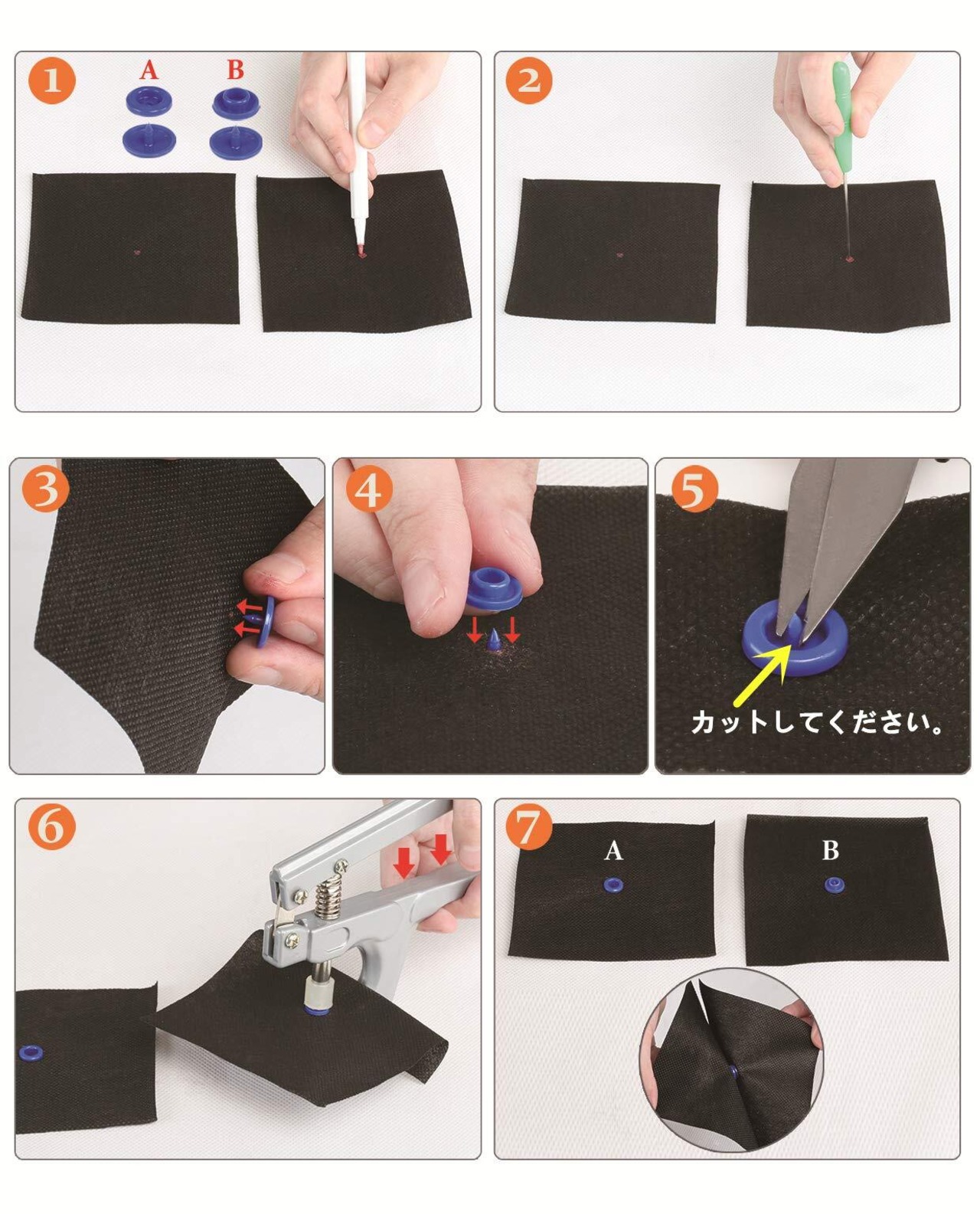 1
A B

2

3

4

5
カットしてください。

6

7
A B