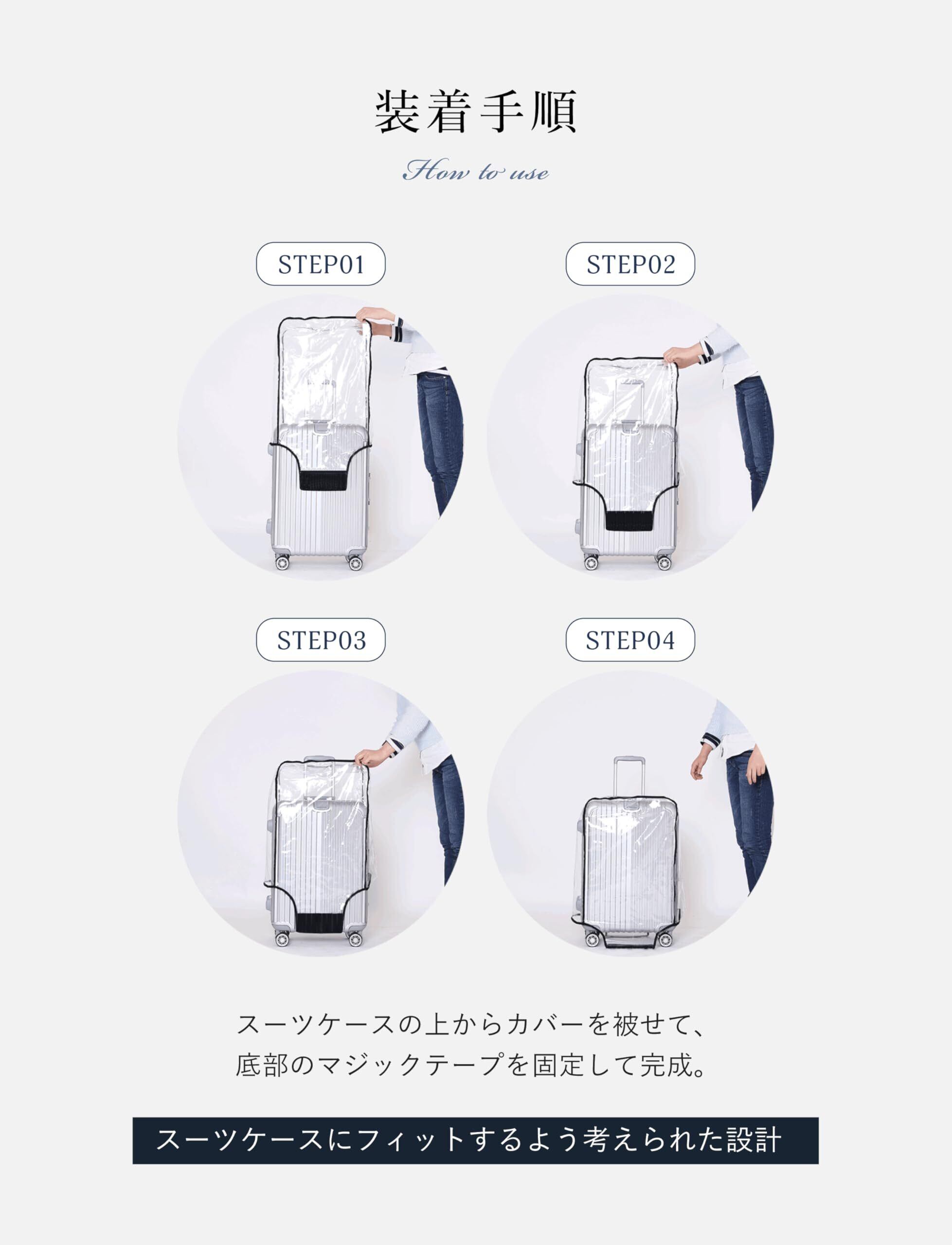 装着手順

How to use

STEP01

STEP02

STEP03

STEP04

スーツケースの上からカバーを被せて、
底部のマジックテープを固定して完成。

スーツケースにフィットするよう考えられた設計