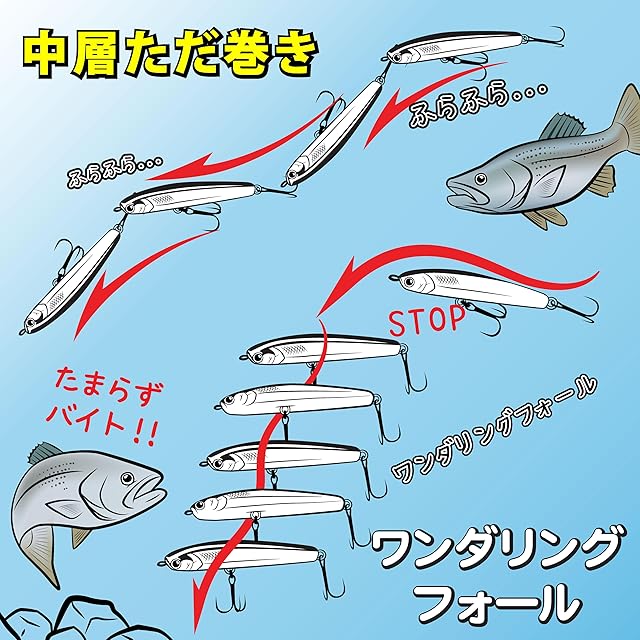 中層ただ巻き

ふらふら…

ふらふら…

STOP

たまらず
バイト!!

ワンダリングフォール

ワンダリング
フォール